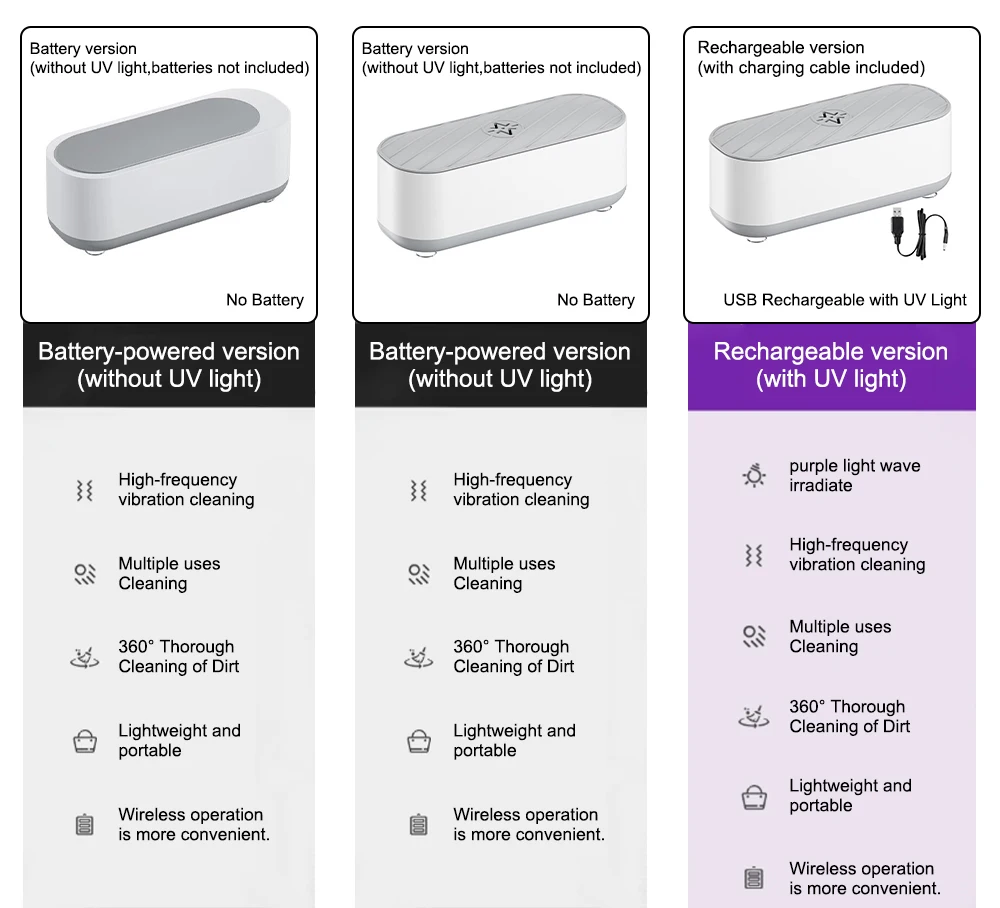 Battery version
(without UV light,batteries not included)

No Battery

Battery-powered version
(without UV light)

High-frequency vibration cleaning

Multiple uses Cleaning

360° Thorough Cleaning of Dirt

Lightweight and portable

Wireless operation is more convenient.

Battery version
(without UV light,batteries not included)

No Battery

Battery-powered version
(without UV light)

High-frequency vibration cleaning

Multiple uses Cleaning

360° Thorough Cleaning of Dirt

Lightweight and portable

Wireless operation is more convenient.

Rechargeable version
(with charging cable included)

USB Rechargeable with UV Light

Rechargeable version
(with UV light)

purple light wave irradiate

High-frequency vibration cleaning

Multiple uses Cleaning

360° Thorough Cleaning of Dirt

Lightweight and portable

Wireless operation is more convenient.