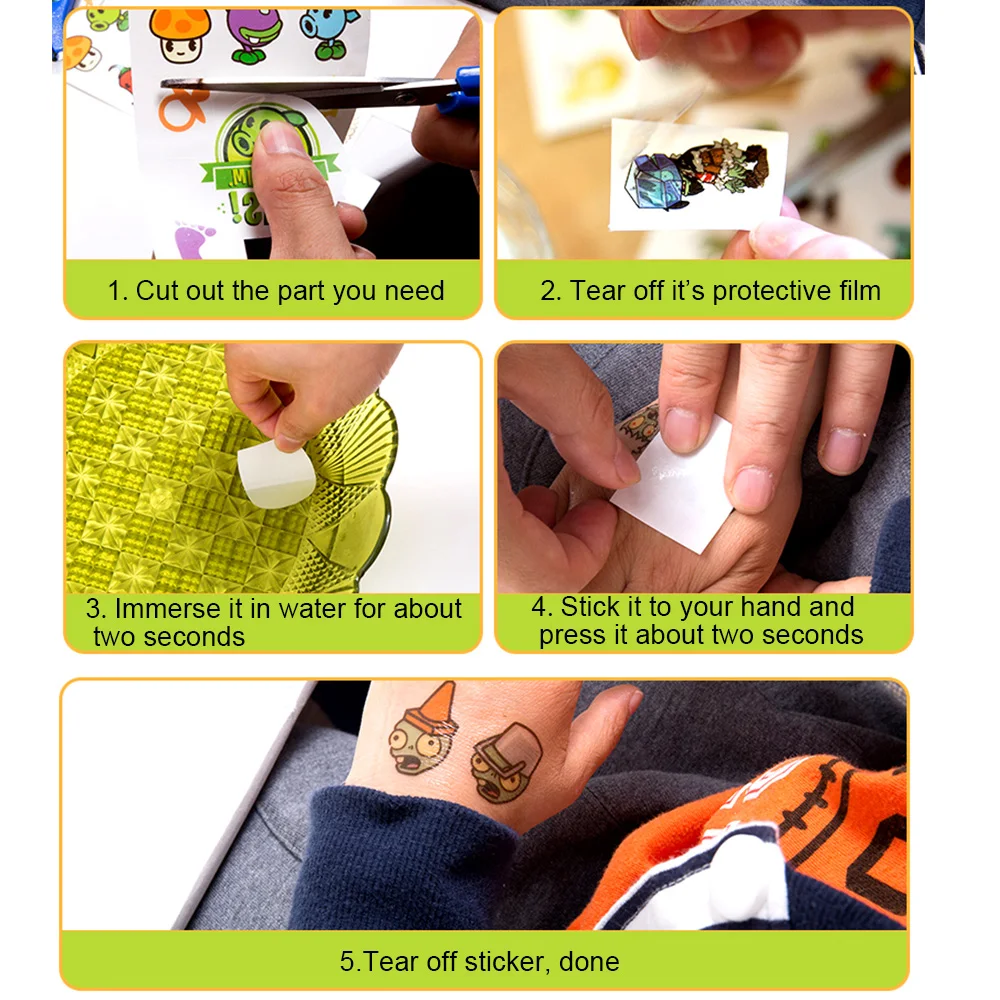 1. Cut out the part you need

2. Tear off it's protective film

3. Immerse it in water for about two seconds

4. Stick it to your hand and press it about two seconds

5.Tear off sticker, done