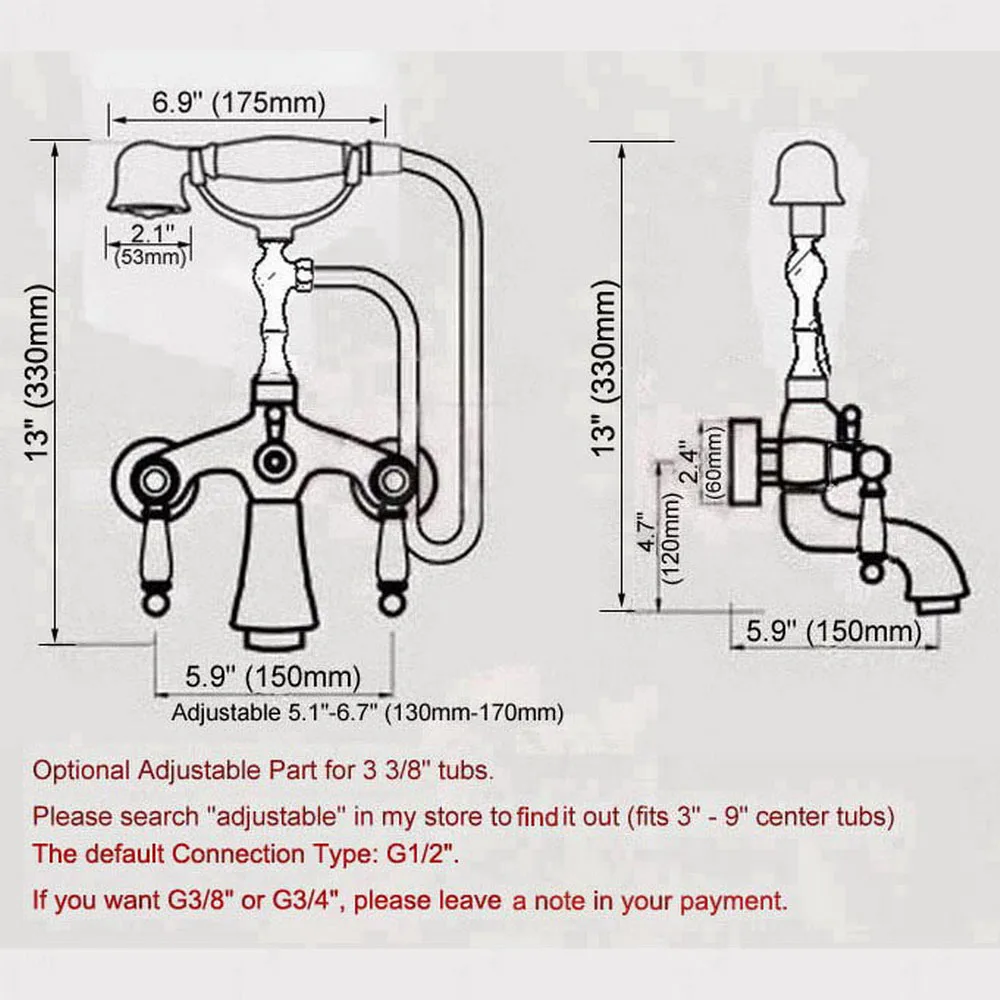 6.9" (175mm)

2.1" (53mm)

13" (330mm)

5.9" (150mm)

Adjustable 5.1"-6.7" (130mm-170mm)

13" (330mm)

2.4" (60mm)

4.7" (120mm)

5.9" (150mm)

Optional Adjustable Part for 3 3/8" tubs.

Please search "adjustable" in my store to find it out (fits 3" - 9" center tubs)

The default Connection Type: G1/2".

If you want G3/8" or G3/4", please leave a note in your payment.