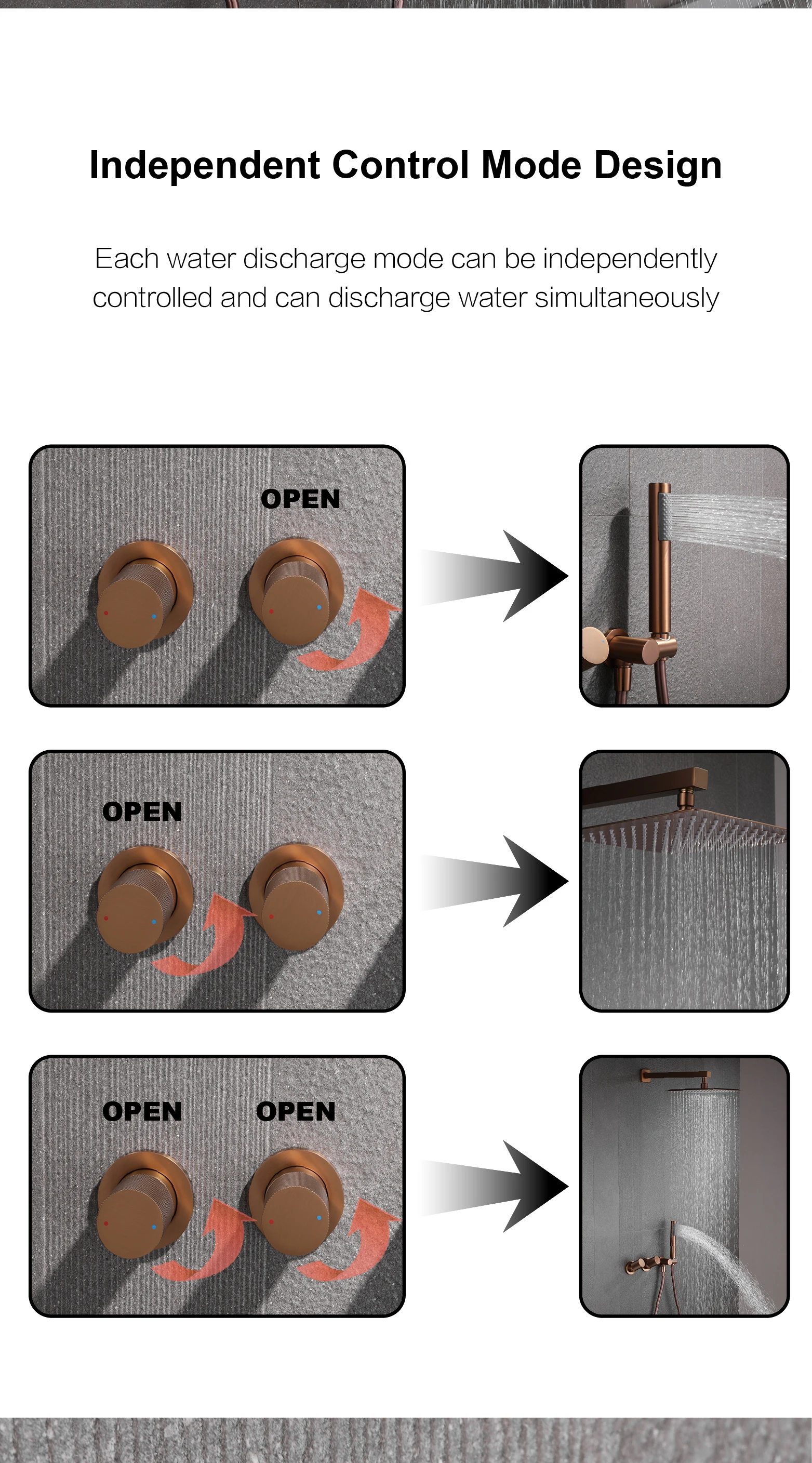 Independent Control Mode Design

Each water discharge mode can be independently controlled and can discharge water simultaneously

OPEN

OPEN

OPEN OPEN