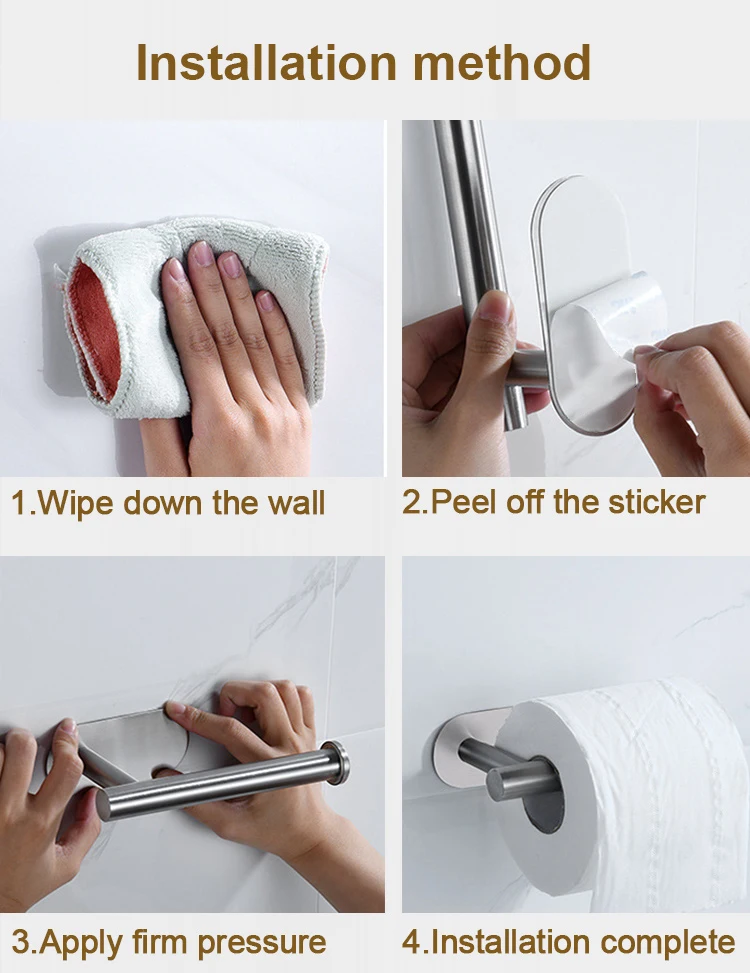 Installation method

1.Wipe down the wall

2.Peel off the sticker

3.Apply firm pressure

4.Installation complete