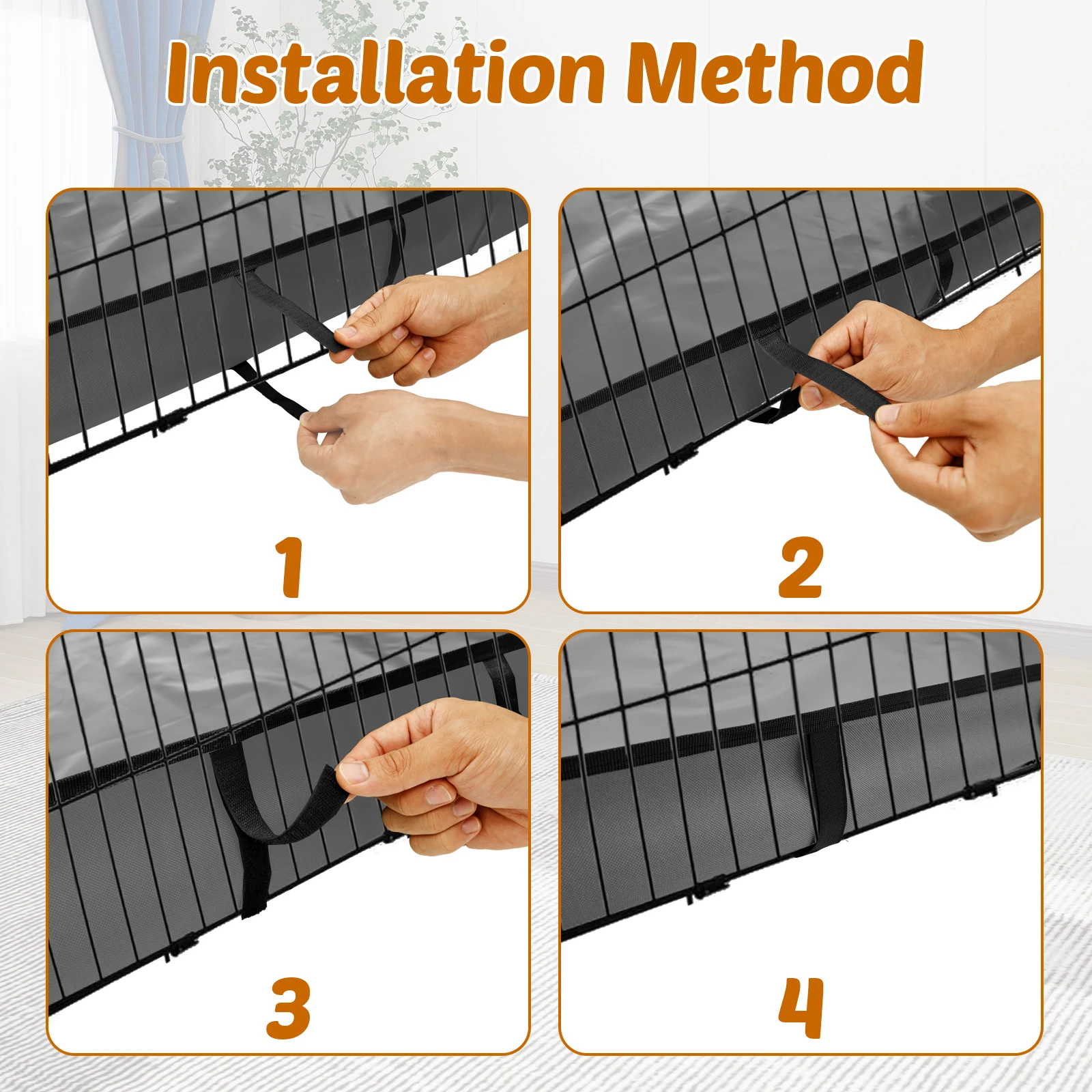 Installation Method

1

2

3

4