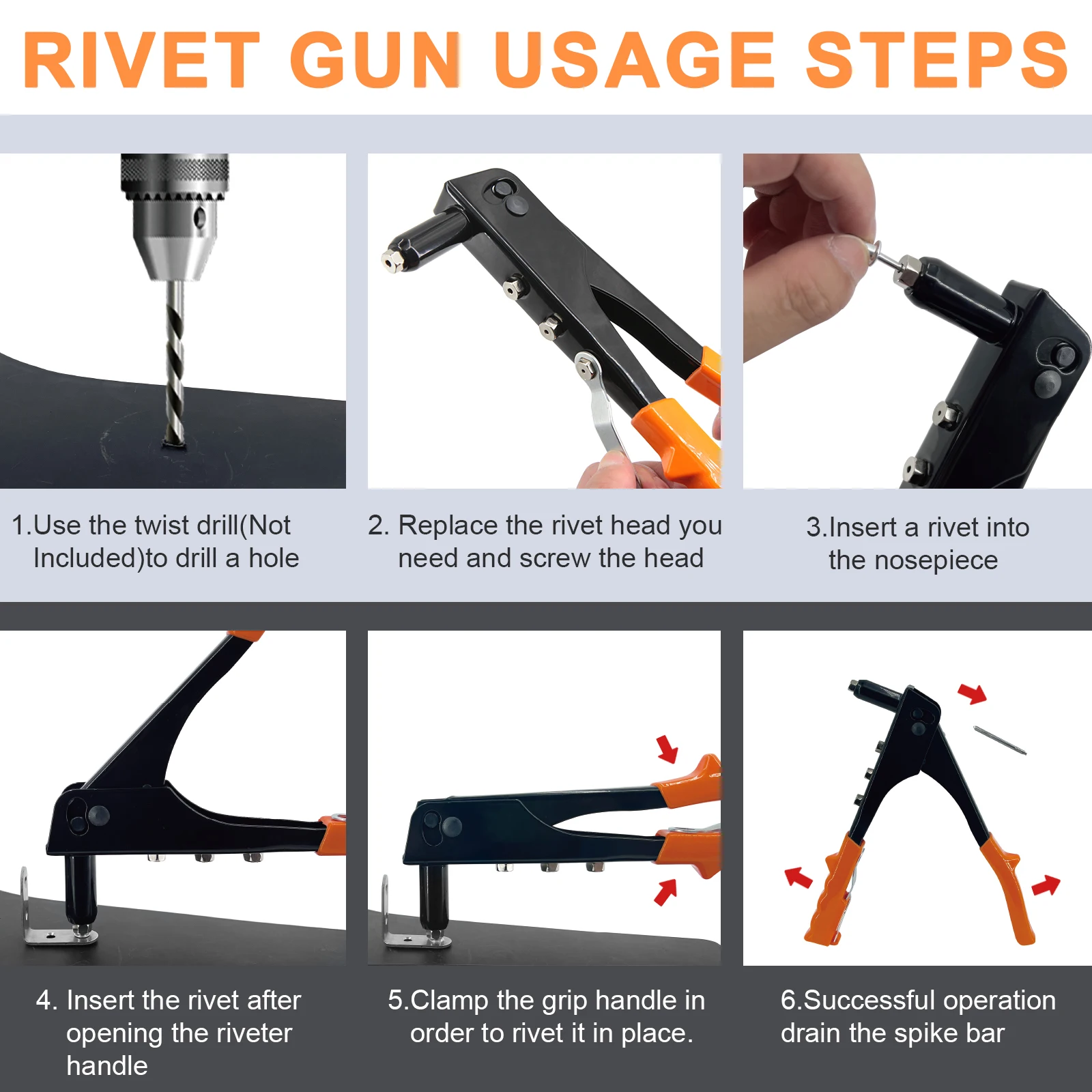 RIVET GUN USAGE STEPS

1.Use the twist drill(Not Included)to drill a hole

2. Replace the rivet head you need and screw the head

3.Insert a rivet into the nosepiece

4. Insert the rivet after opening the riveter handle

5.Clamp the grip handle in order to rivet it in place.

6.Successful operation drain the spike bar