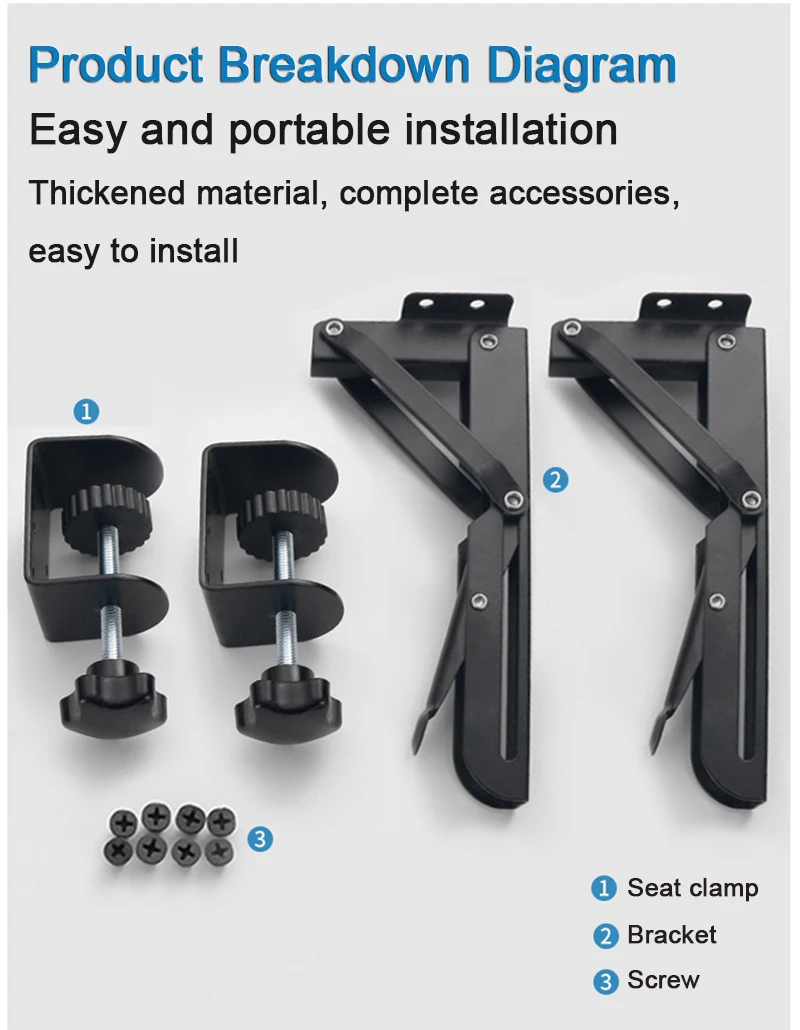 Product Breakdown Diagram

Easy and portable installation

Thickened material, complete accessories, easy to install

1

2

3

1 Seat clamp

2 Bracket

3 Screw