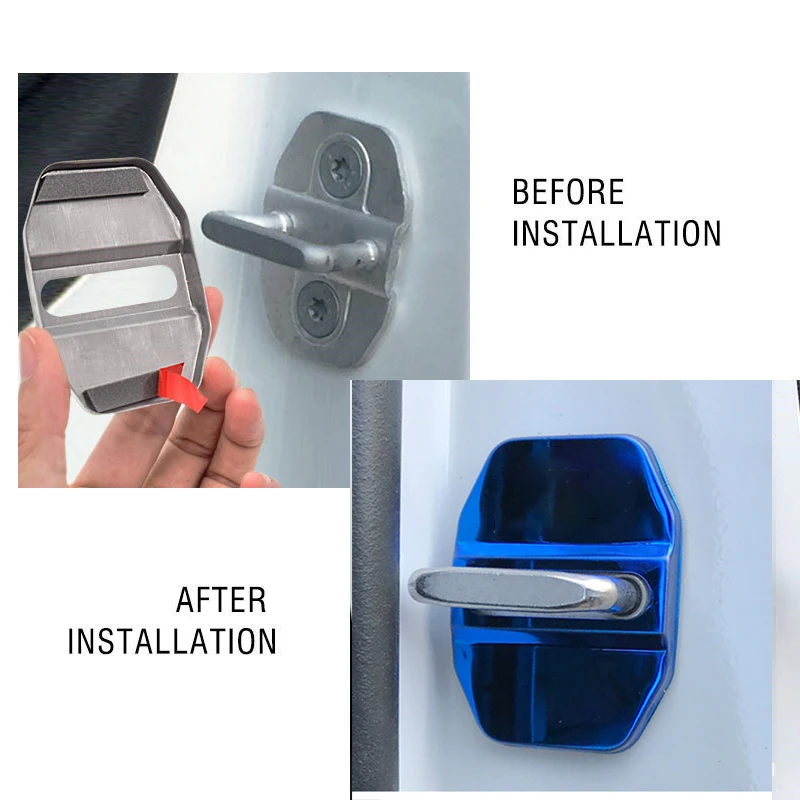 BEFORE
INSTALLATION

AFTER
INSTALLATION