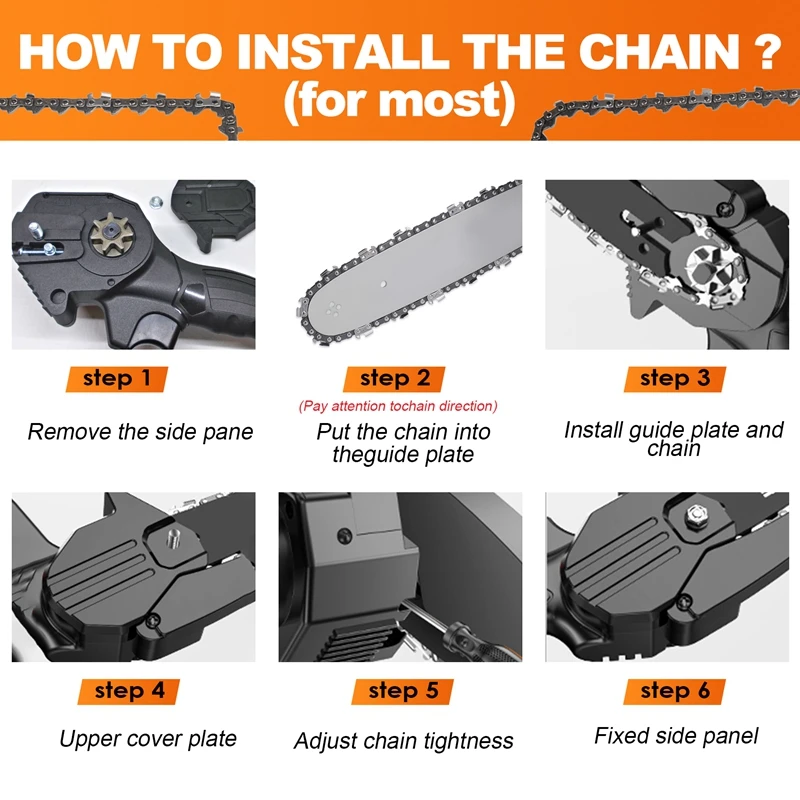 HOW TO INSTALL THE CHAIN ?
(for most)

step 1
Remove the side pane

step 2
(Pay attention tochain direction)
Put the chain into theguide plate

step 3
Install guide plate and chain

step 4
Upper cover plate

step 5
Adjust chain tightness

step 6
Fixed side panel