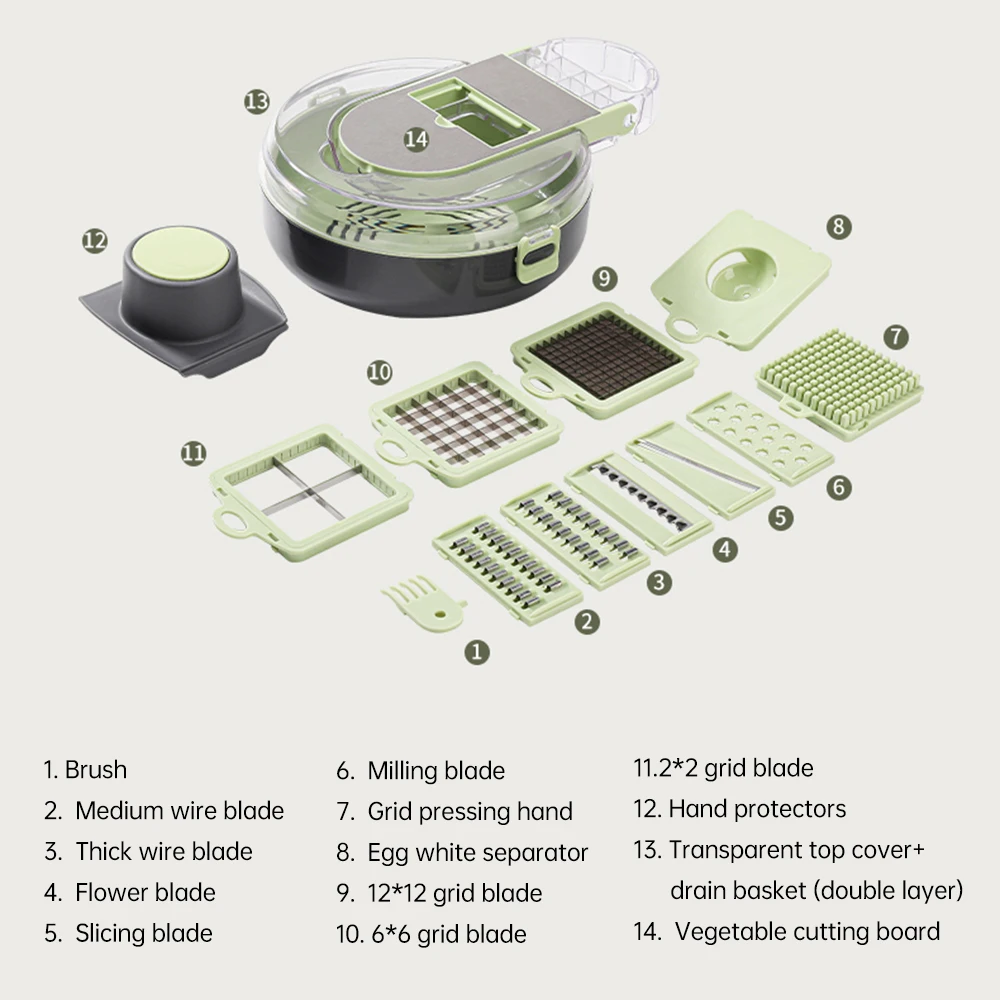 13
14
12
8
9
7
10
11
6
5
4
3
2
1

1. Brush
2. Medium wire blade
3. Thick wire blade
4. Flower blade
5. Slicing blade

6. Milling blade
7. Grid pressing hand
8. Egg white separator
9. 12*12 grid blade
10. 6*6 grid blade

11.2*2 grid blade
12. Hand protectors
13. Transparent top cover+ drain basket (double layer)
14. Vegetable cutting board