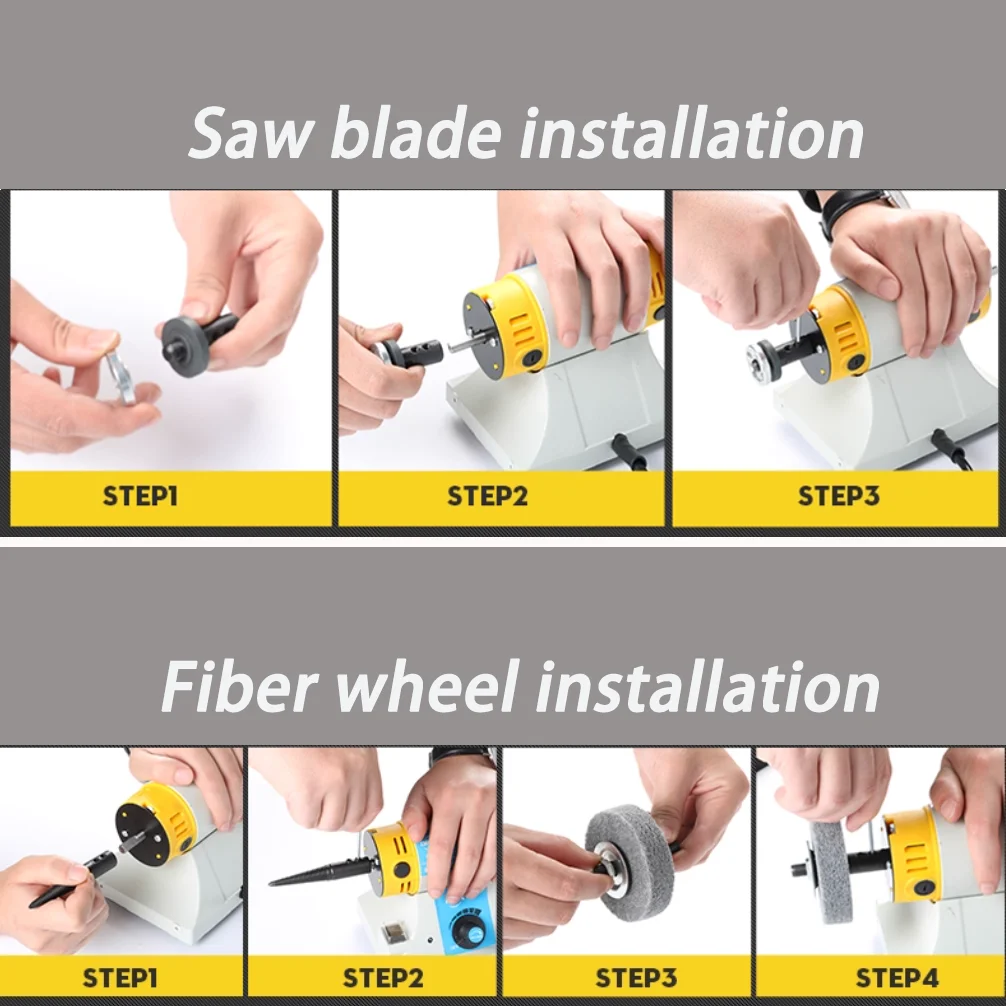 Saw blade installation

STEP1

STEP2

STEP3

Fiber wheel installation

STEP1

STEP2

STEP3

STEP4