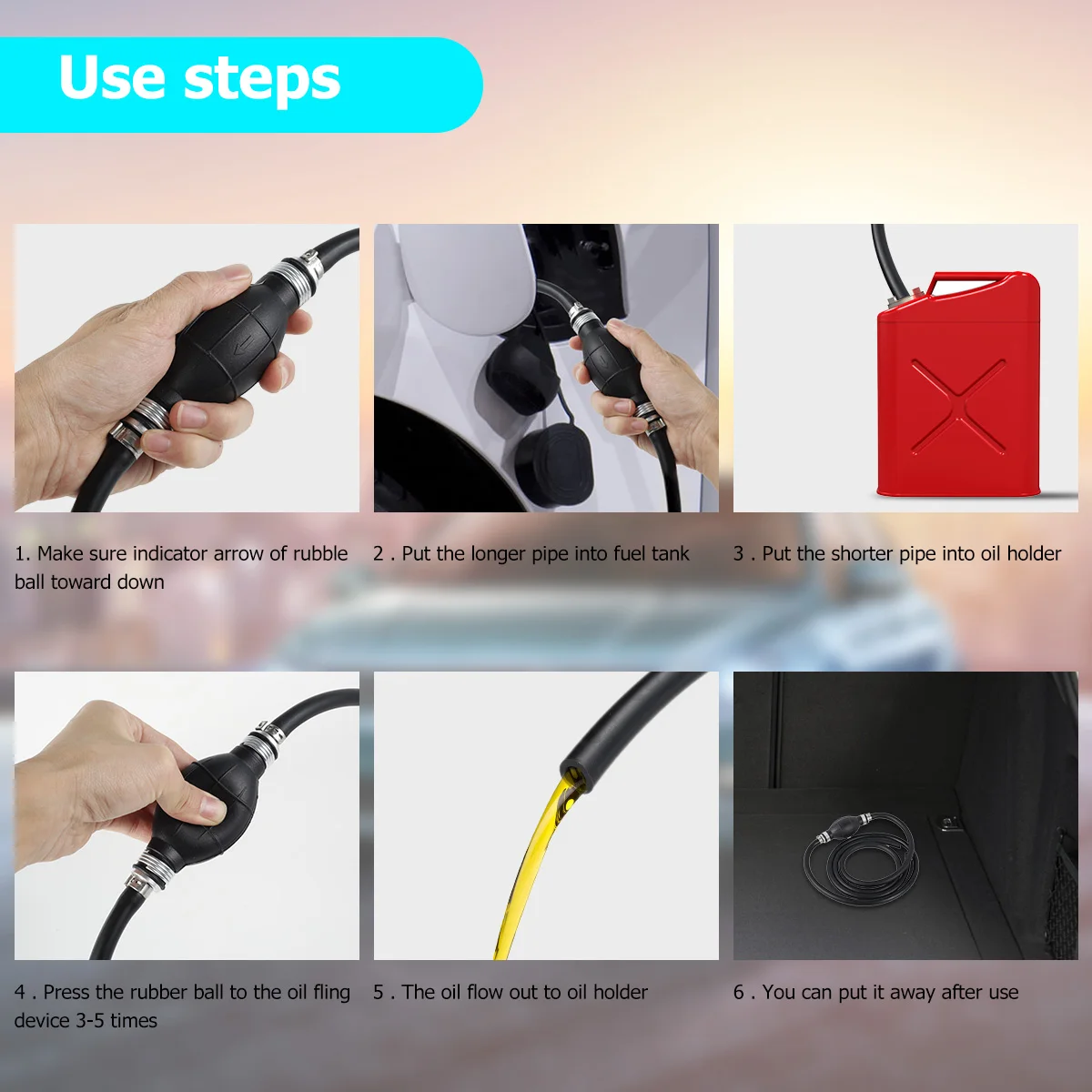 Use steps

1. Make sure indicator arrow of rubble ball toward down

2 . Put the longer pipe into fuel tank

3 . Put the shorter pipe into oil holder

4 . Press the rubber ball to the oil fling device 3-5 times

5 . The oil flow out to oil holder

6 . You can put it away after use