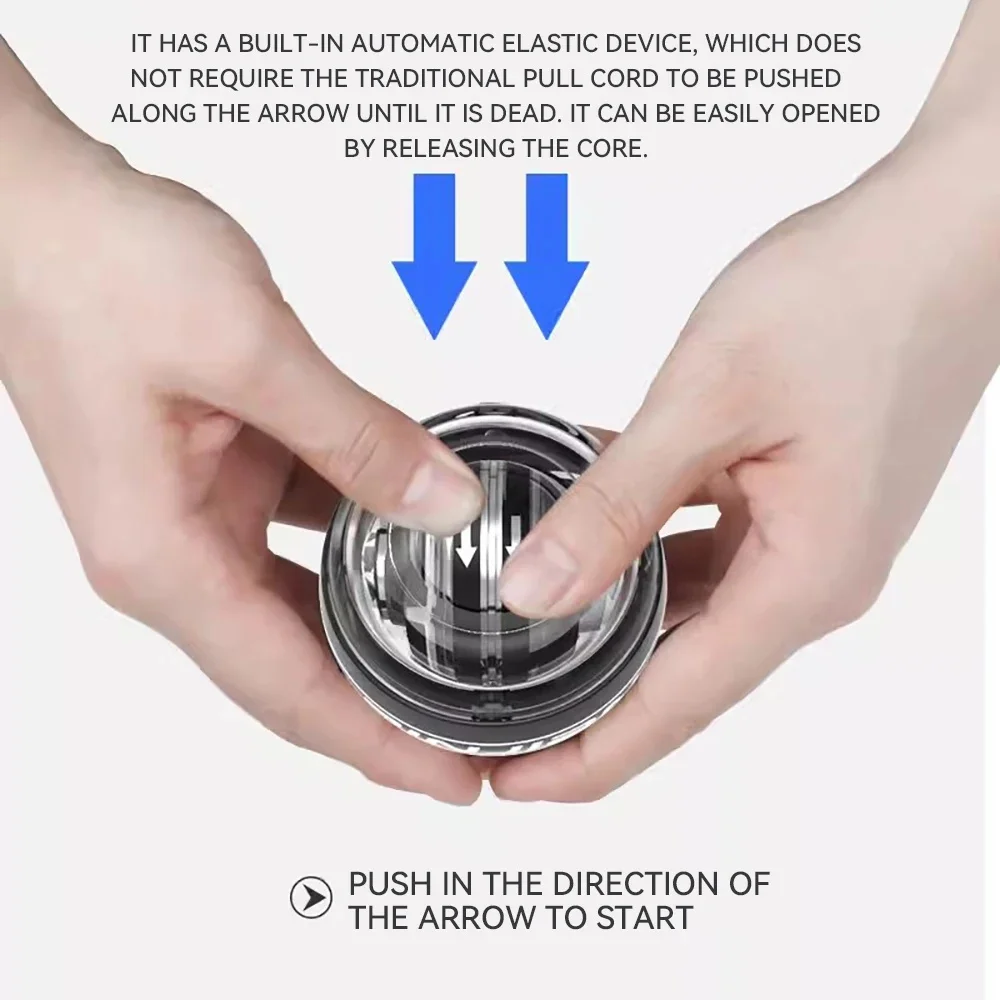 IT HAS A BUILT-IN AUTOMATIC ELASTIC DEVICE, WHICH DOES NOT REQUIRE THE TRADITIONAL PULL CORD TO BE PUSHED ALONG THE ARROW UNTIL IT IS DEAD. IT CAN BE EASILY OPENED BY RELEASING THE CORE.

PUSH IN THE DIRECTION OF THE ARROW TO START