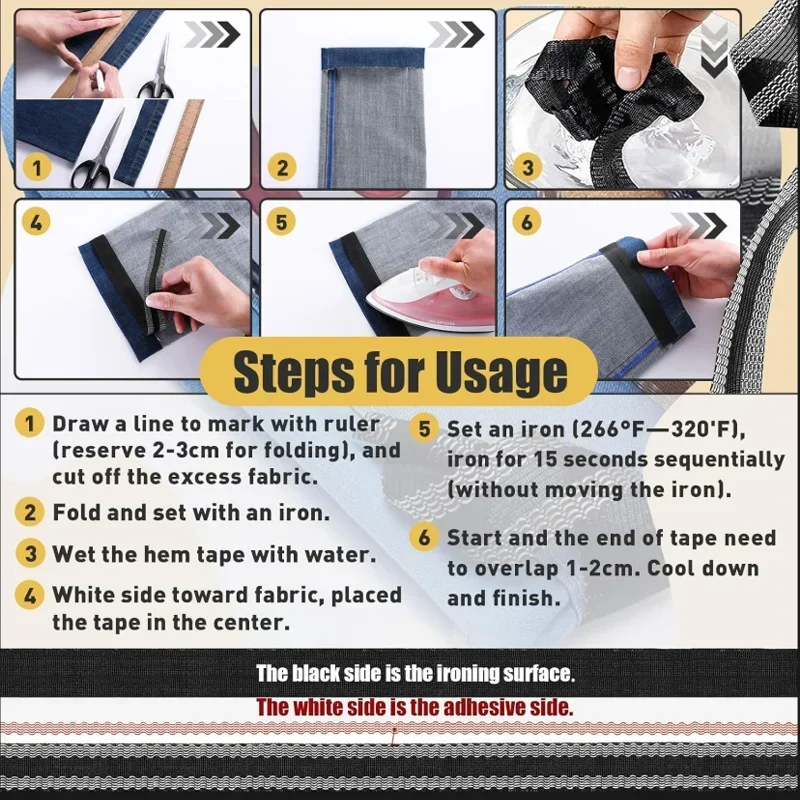 1

2

3

4

5

6

Steps for Usage

1 Draw a line to mark with ruler (reserve 2-3cm for folding), and cut off the excess fabric.

2 Fold and set with an iron.

3 Wet the hem tape with water.

4 White side toward fabric, placed the tape in the center.

5 Set an iron (266°F—320'F), iron for 15 seconds sequentially (without moving the iron).

6 Start and the end of tape need to overlap 1-2cm. Cool down and finish.

The black side is the ironing surface.

The white side is the adhesive side.