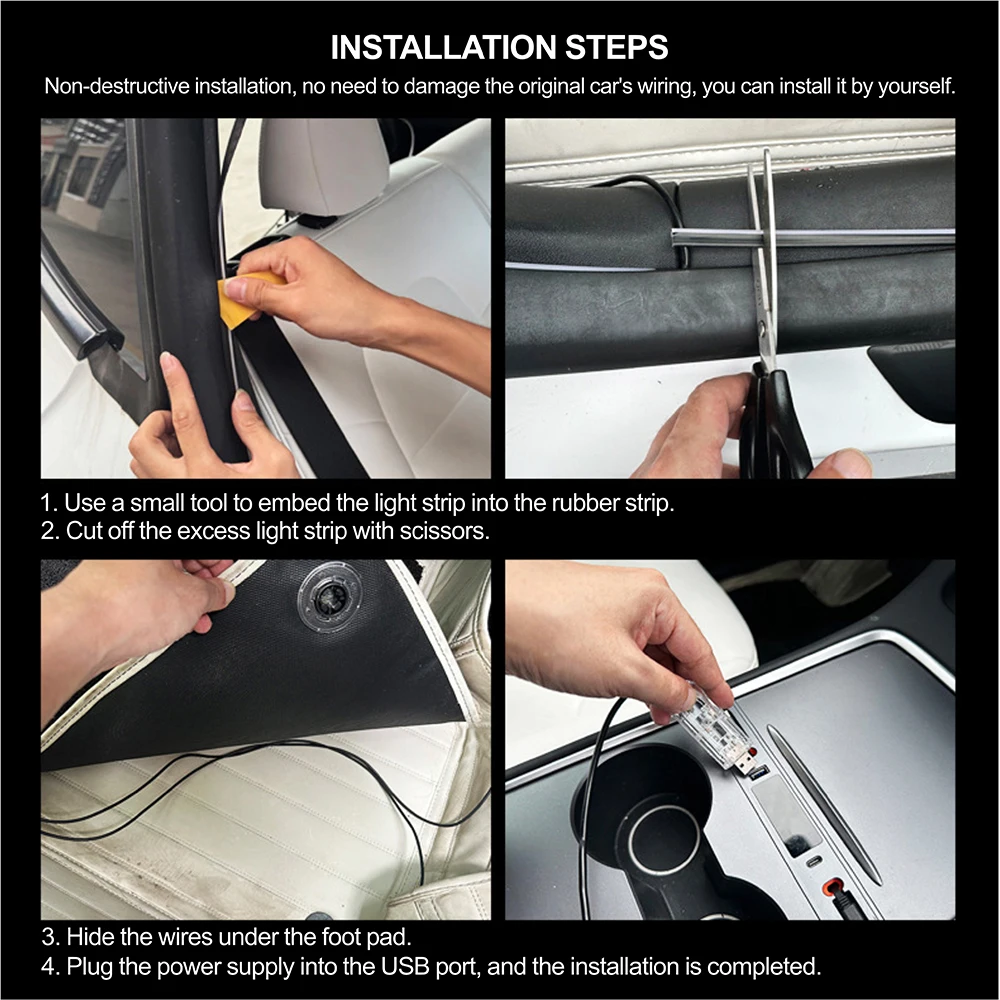 INSTALLATION STEPS

Non-destructive installation, no need to damage the original car's wiring, you can install it by yourself.

1. Use a small tool to embed the light strip into the rubber strip.
2. Cut off the excess light strip with scissors.

3. Hide the wires under the foot pad.
4. Plug the power supply into the USB port, and the installation is completed.