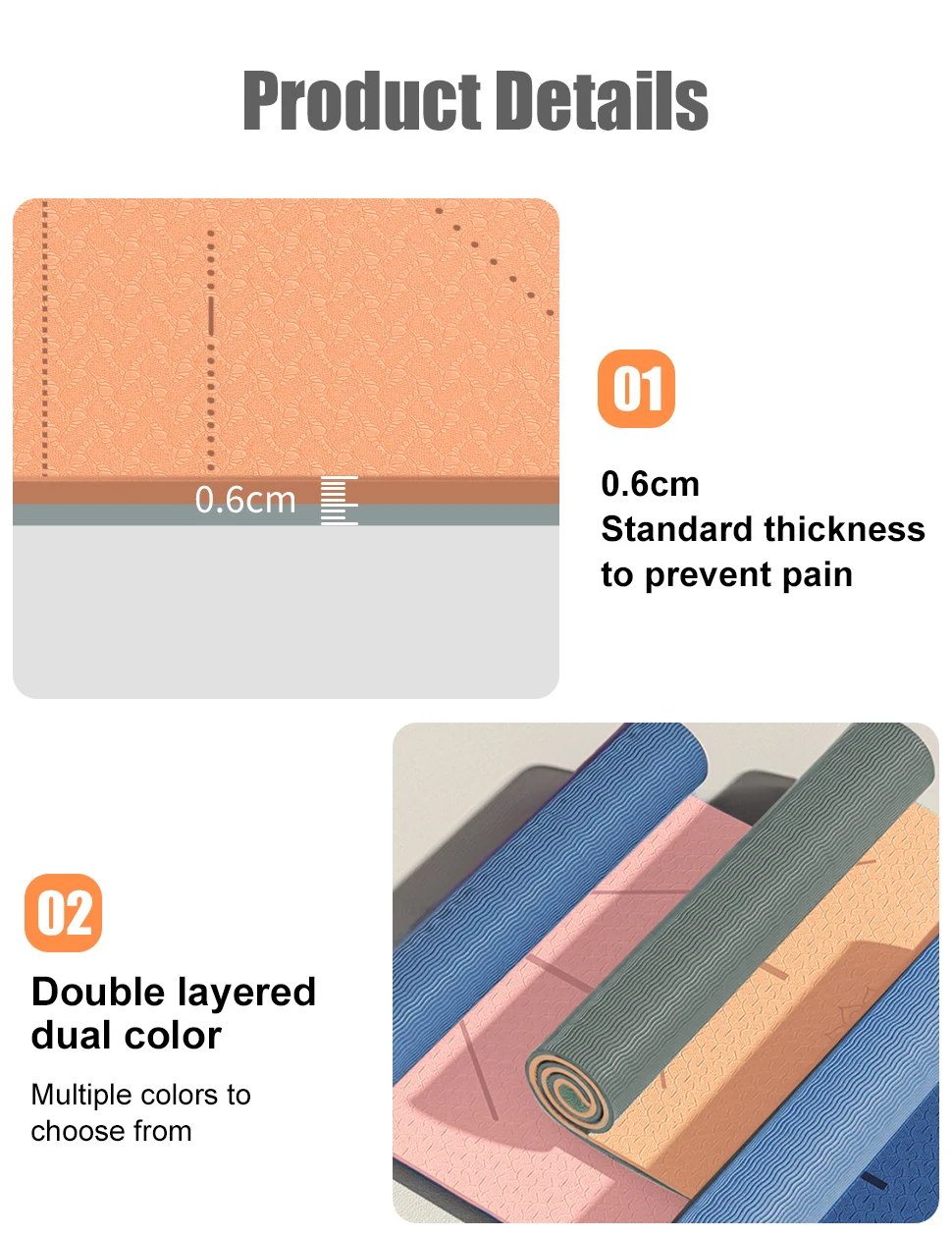 Product Details

0.6cm

01

0.6cm
Standard thickness to prevent pain

02

Double layered dual color

Multiple colors to choose from