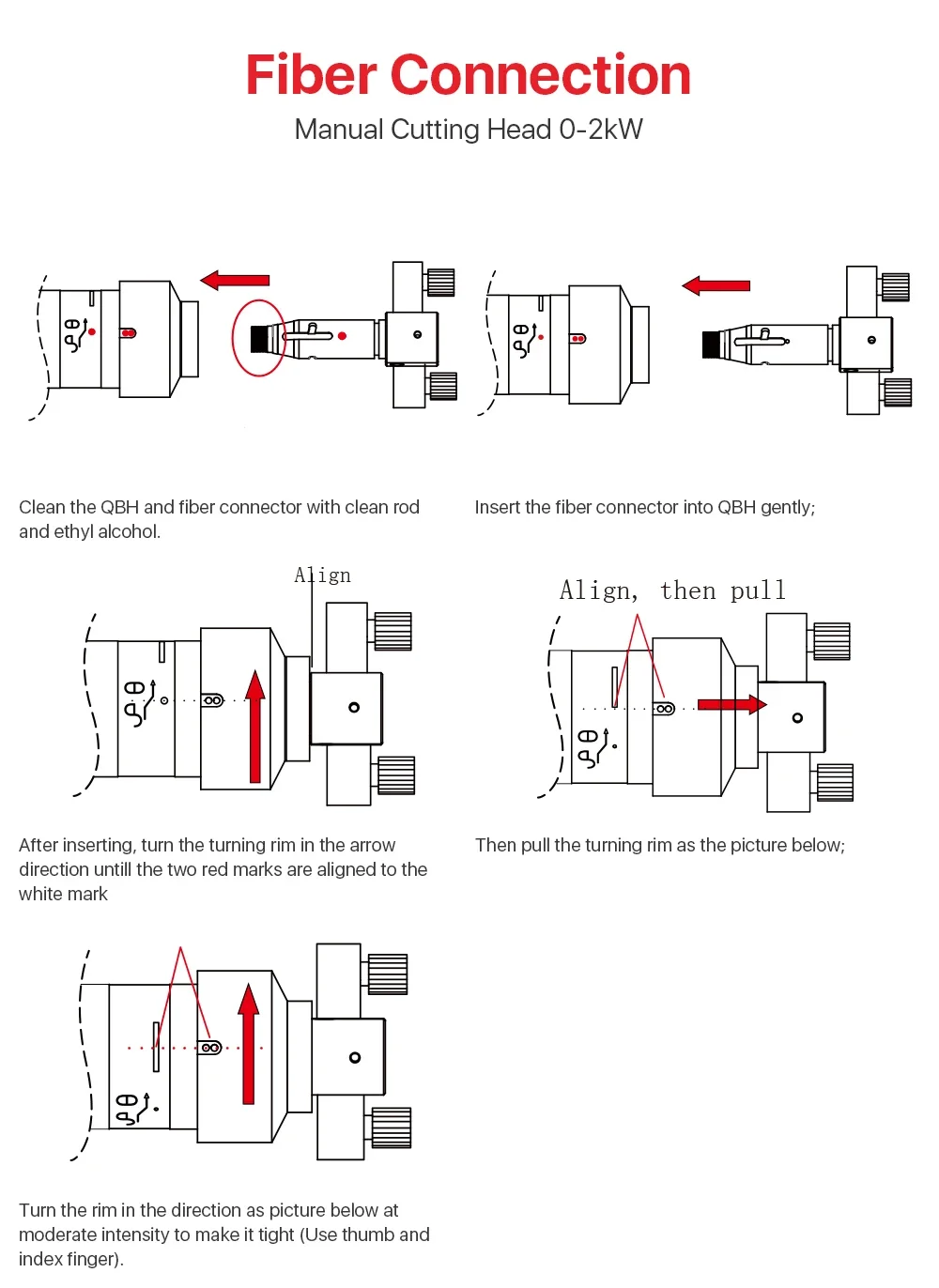 Fiber Connection
Manual Cutting Head 0-2kW

Clean the QBH and fiber connector with clean rod and ethyl alcohol.

Insert the fiber connector into QBH gently;

Align

Align, then pull

After inserting, turn the turning rim in the arrow direction untill the two red marks are aligned to the white mark

Then pull the turning rim as the picture below;

Turn the rim in the direction as picture below at moderate intensity to make it tight (Use thumb and index finger).