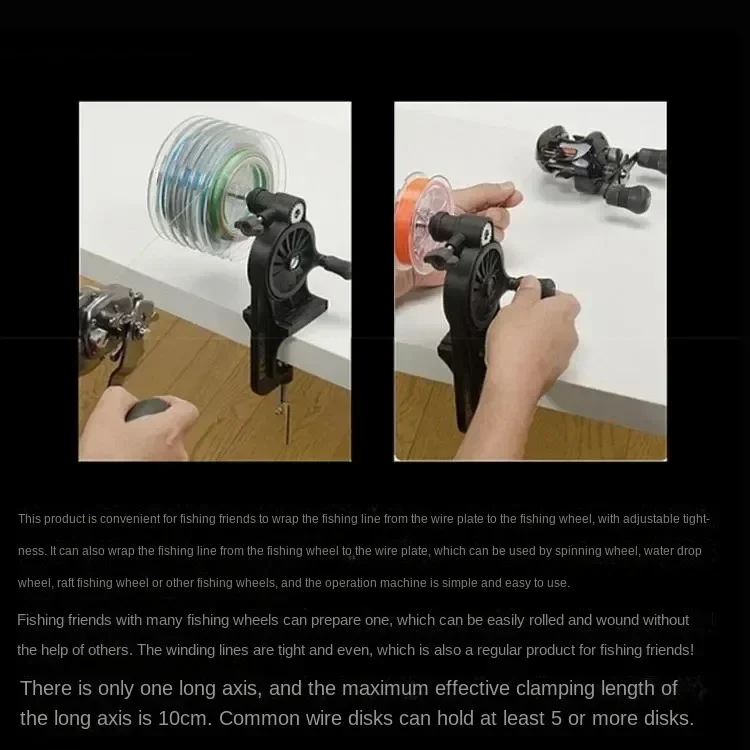 This product is convenient for fishing friends to wrap the fishing line from the wire plate to the fishing wheel, with adjustable tightness. It can also wrap the fishing line from the fishing wheel to the wire plate, which can be used by spinning wheel, water drop wheel, raft fishing wheel or other fishing wheels, and the operation machine is simple and easy to use.

Fishing friends with many fishing wheels can prepare one, which can be easily rolled and wound without the help of others. The winding lines are tight and even, which is also a regular product for fishing friends!

There is only one long axis, and the maximum effective clamping length of the long axis is 10cm. Common wire disks can hold at least 5 or more disks.