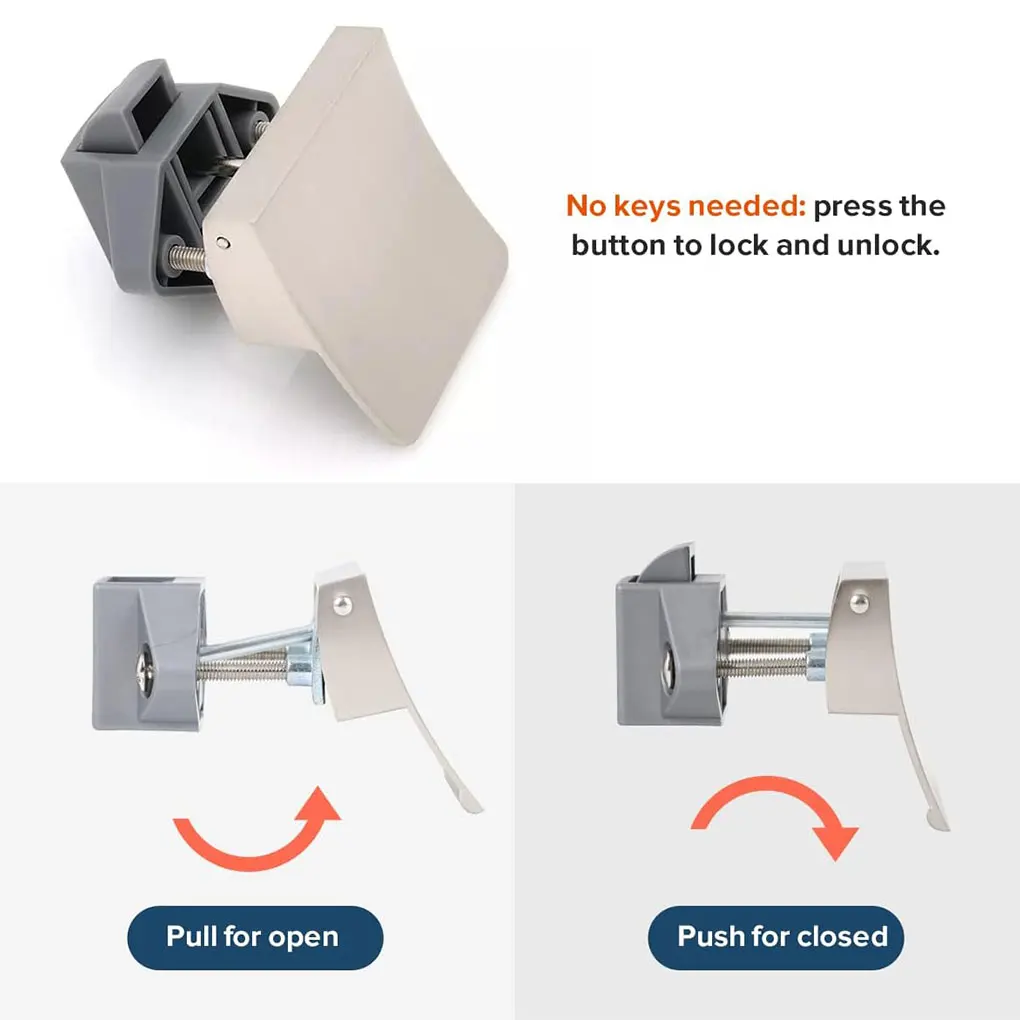 No keys needed: press the button to lock and unlock.

Pull for open

Push for closed