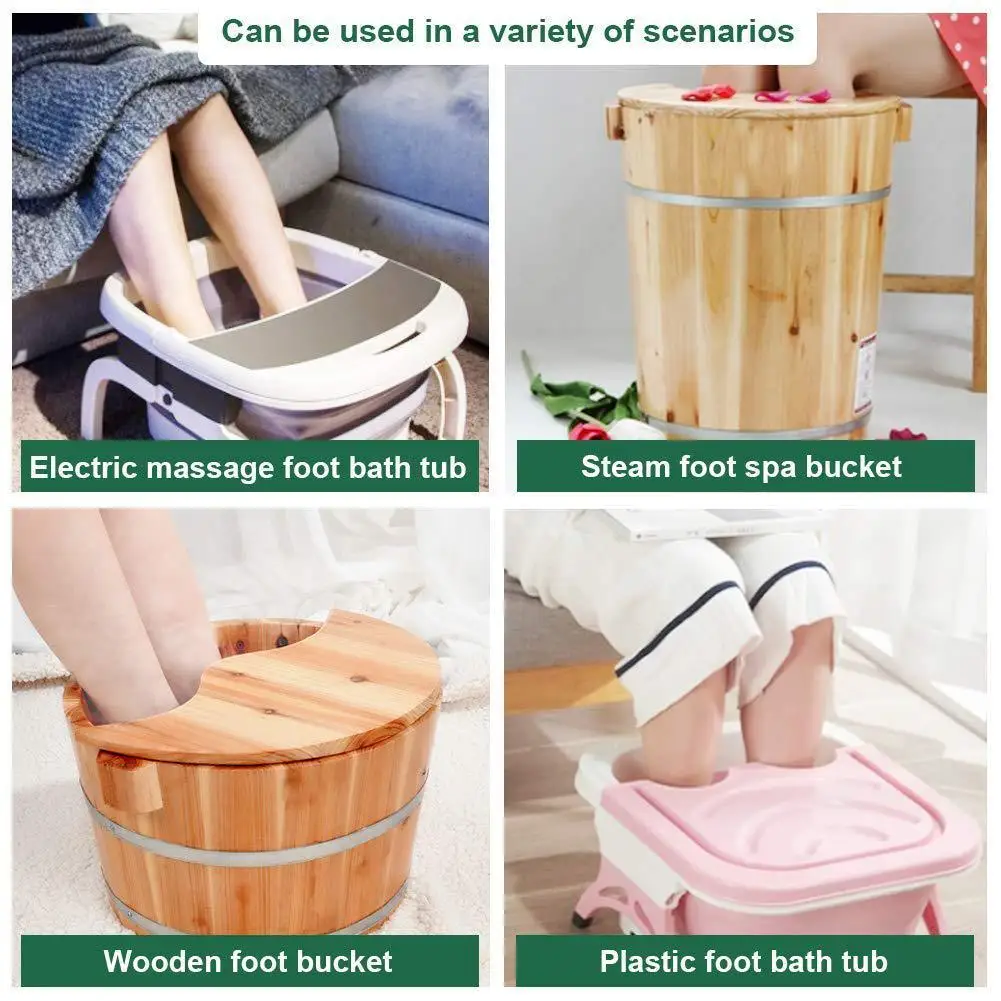 Can be used in a variety of scenarios

Electric massage foot bath tub

Steam foot spa bucket

Wooden foot bucket

Plastic foot bath tub