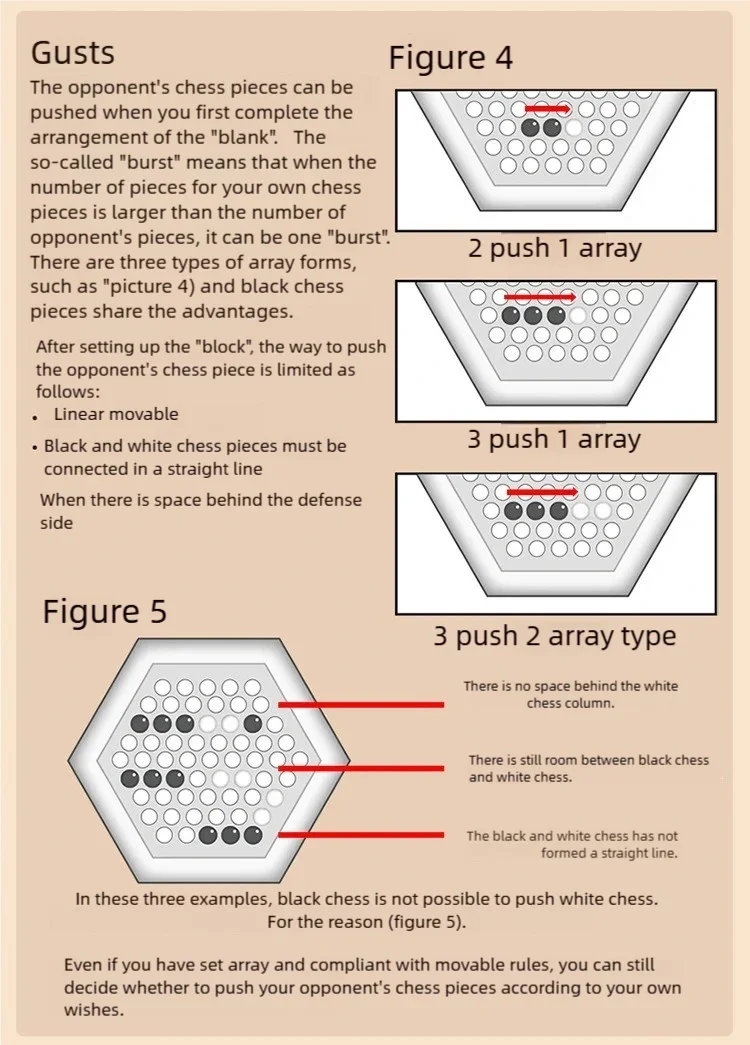 Gusts

The opponent's chess pieces can be pushed when you first complete the arrangement of the "blank". The so-called "burst" means that when the number of pieces for your own chess pieces is larger than the number of opponent's pieces, it can be one "burst". There are three types of array forms, such as "picture 4) and black chess pieces share the advantages.

After setting up the "block", the way to push the opponent's chess piece is limited as follows:

• Linear movable

• Black and white chess pieces must be connected in a straight line

When there is space behind the defense side

Figure 4

2 push 1 array

3 push 1 array

3 push 2 array type

Figure 5

There is no space behind the white chess column.

There is still room between black chess and white chess.

The black and white chess has not formed a straight line.

In these three examples, black chess is not possible to push white chess. For the reason (figure 5).

Even if you have set array and compliant with movable rules, you can still decide whether to push your opponent's chess pieces according to your own wishes.