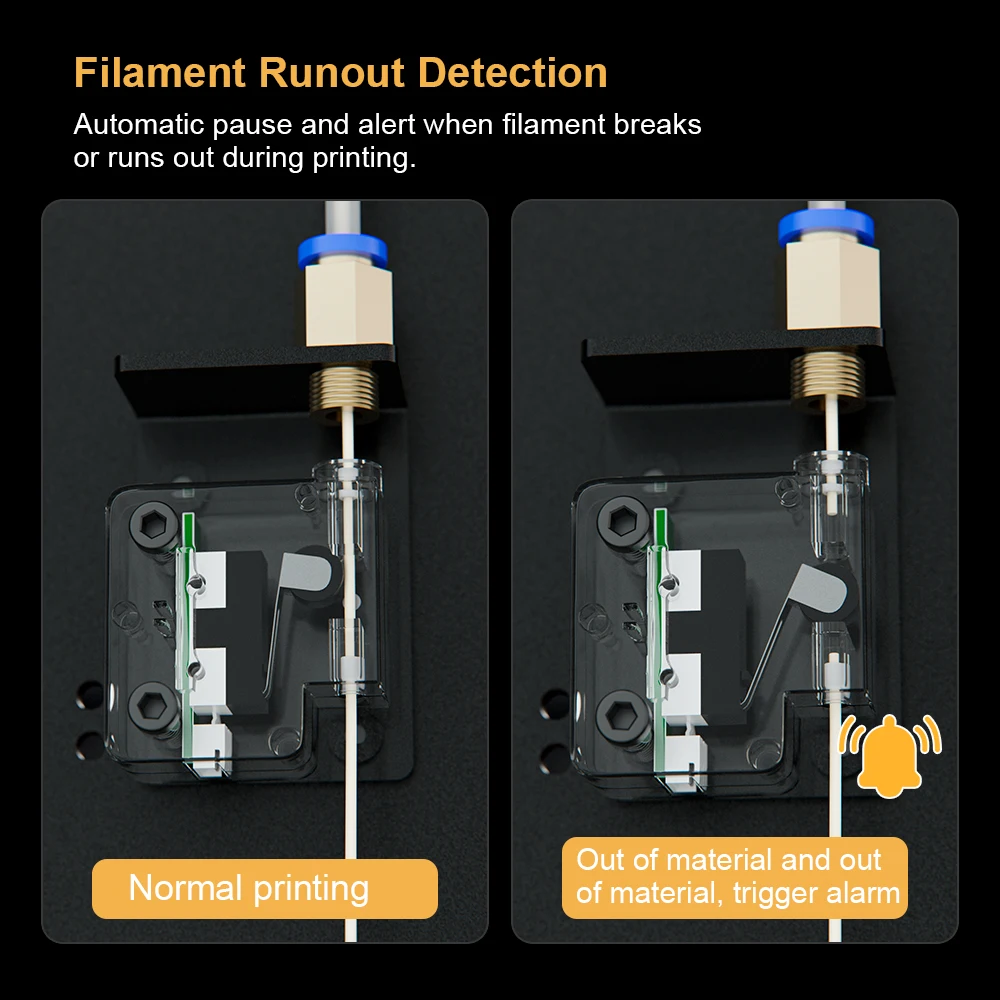 Filament Runout Detection

Automatic pause and alert when filament breaks or runs out during printing.

Normal printing

Out of material and out of material, trigger alarm