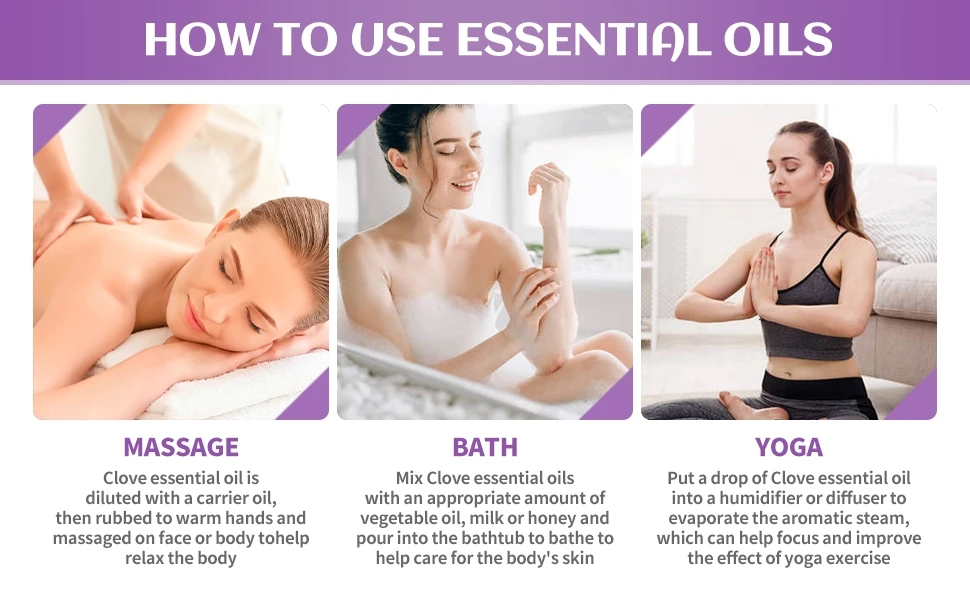 HOW TO USE ESSENTIAL OILS

MASSAGE

Clove essential oil is diluted with a carrier oil, then rubbed to warm hands and massaged on face or body tohelp relax the body

BATH

Mix Clove essential oils with an appropriate amount of vegetable oil, milk or honey and pour into the bathtub to bathe to help care for the body's skin

YOGA

Put a drop of Clove essential oil into a humidifier or diffuser to evaporate the aromatic steam, which can help focus and improve the effect of yoga exercise