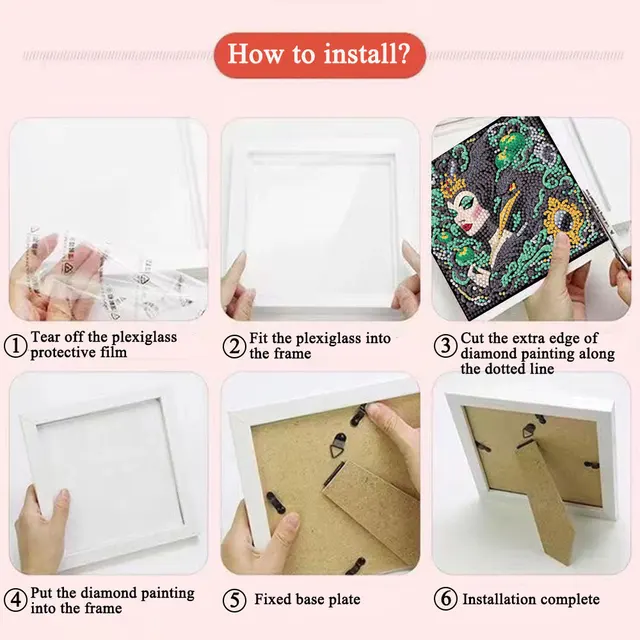 How to install?

① Tear off the plexiglass protective film

② Fit the plexiglass into the frame

③ Cut the extra edge of diamond painting along the dotted line

④ Put the diamond painting into the frame

⑤ Fixed base plate

⑥ Installation complete