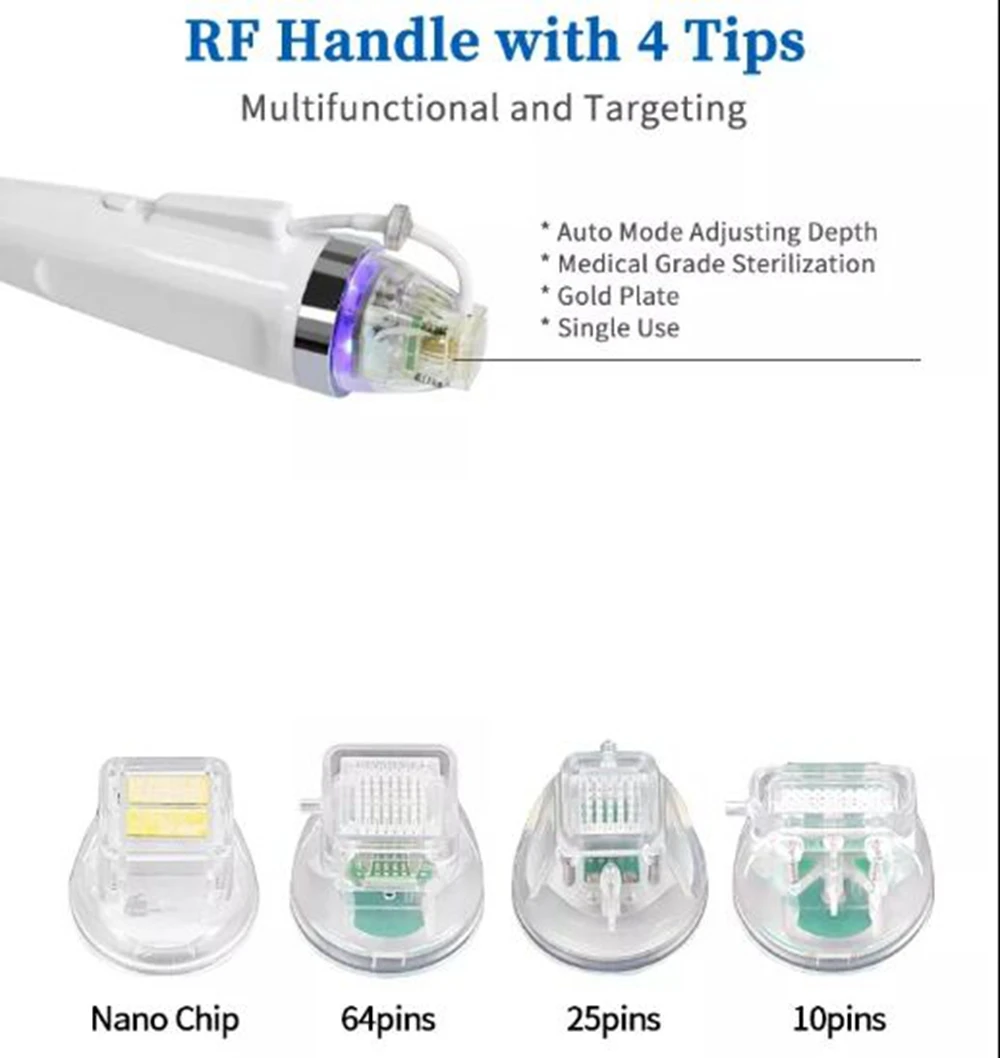 RF Handle with 4 Tips
Multifunctional and Targeting

* Auto Mode Adjusting Depth
* Medical Grade Sterilization
* Gold Plate
* Single Use

Nano Chip
64pins
25pins
10pins