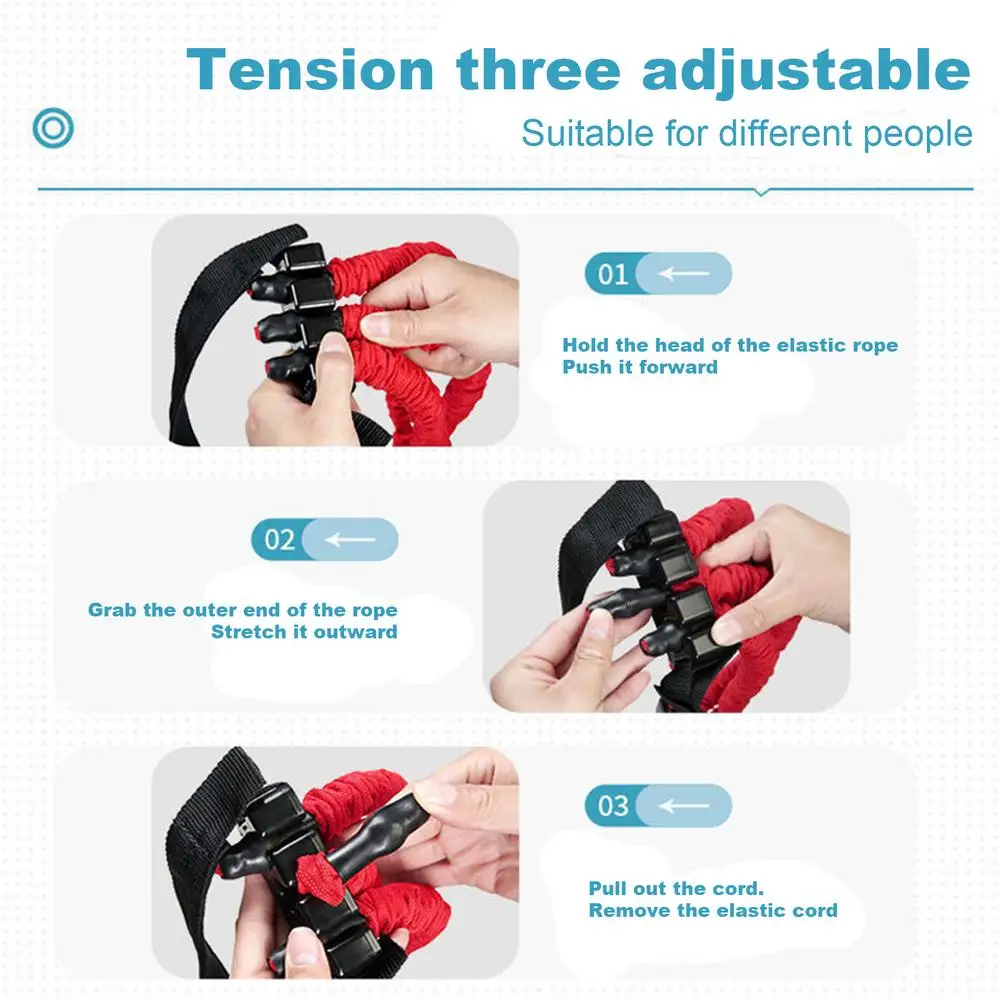 Tension three adjustable

Suitable for different people

01

Hold the head of the elastic rope
Push it forward

02

Grab the outer end of the rope
Stretch it outward

03

Pull out the cord.
Remove the elastic cord