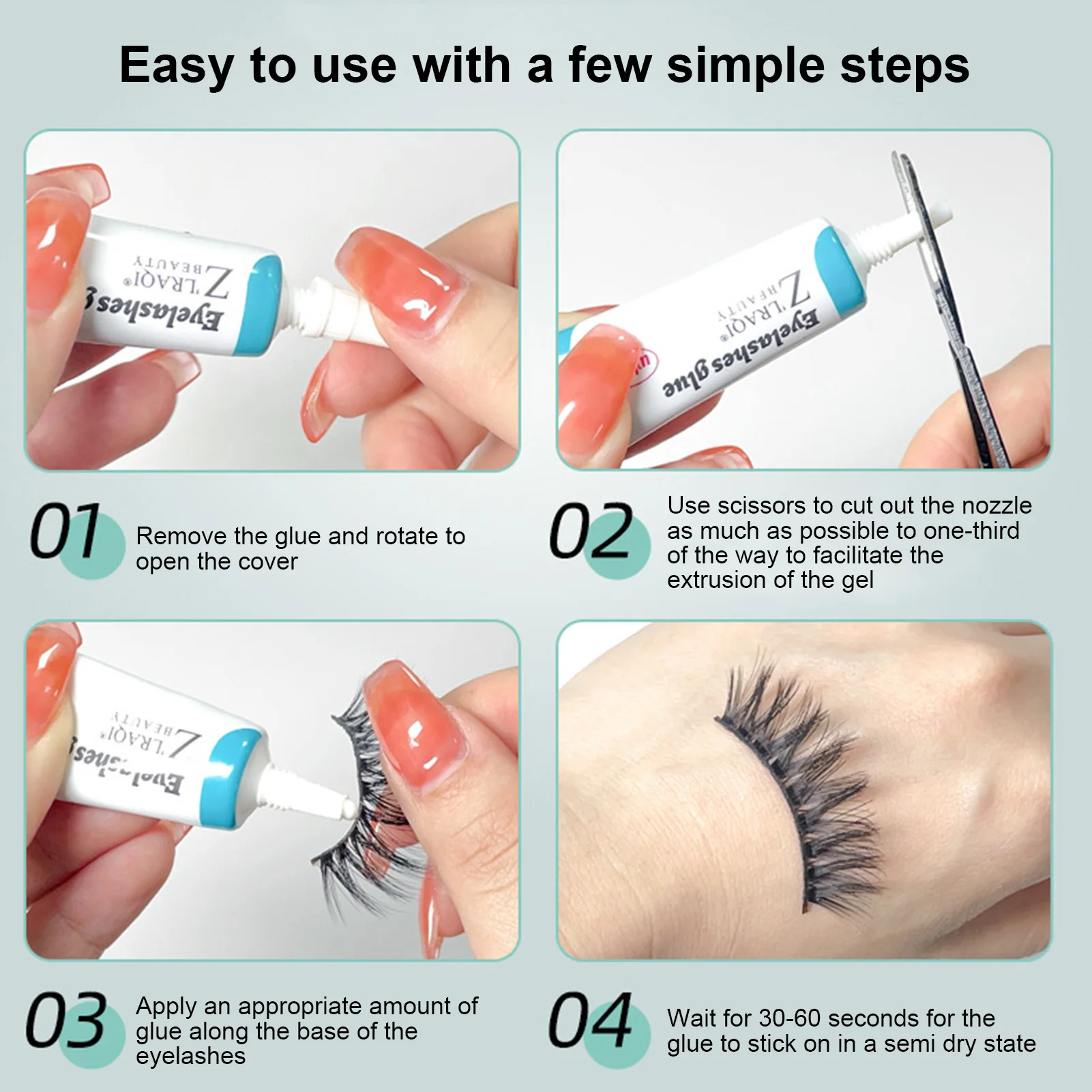 Easy to use with a few simple steps

Z'LRAQI® BEAUTY
Eyelashes g

Z'LRAQI® BEAUTY
Eyelashes glue

01 Remove the glue and rotate to open the cover

02 Use scissors to cut out the nozzle as much as possible to one-third of the way to facilitate the extrusion of the gel

Z'LRAQI® BEAUTY
Eyelashes

03 Apply an appropriate amount of glue along the base of the eyelashes

04 Wait for 30-60 seconds for the glue to stick on in a semi dry state