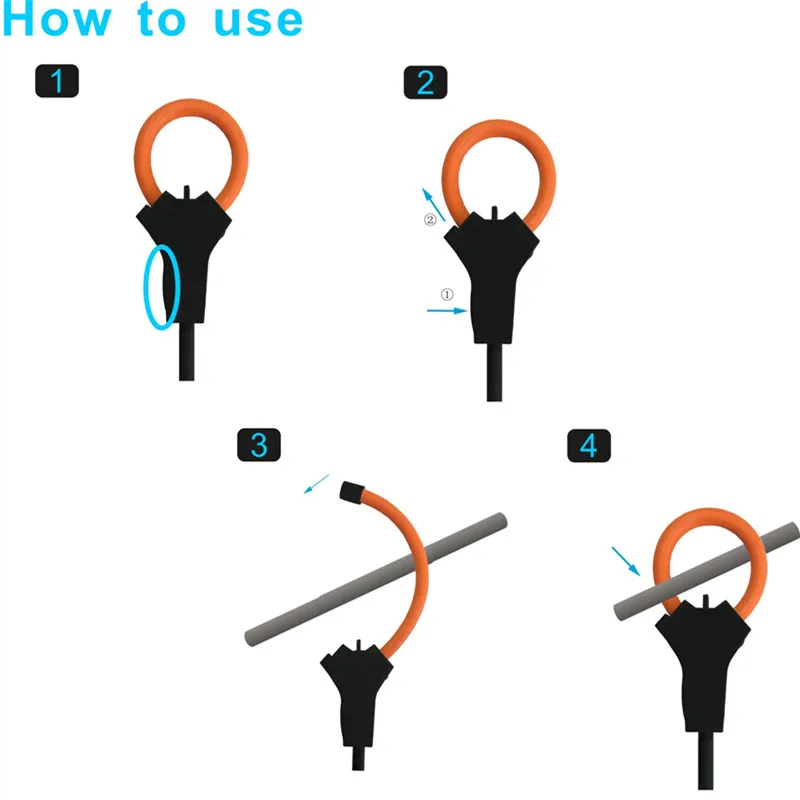 How to use

1

2

②

①

3

4