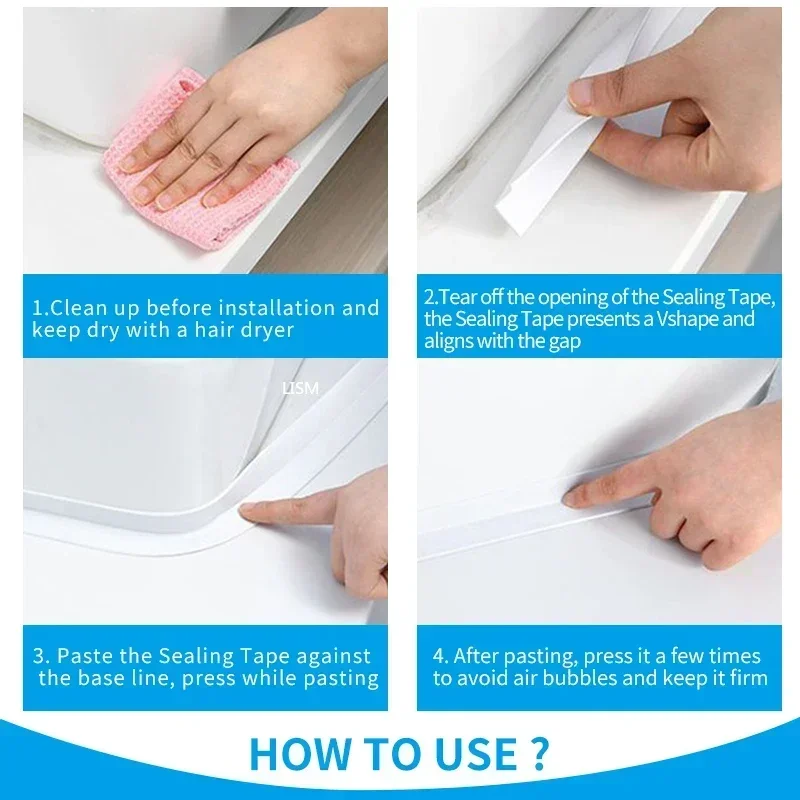 1.Clean up before installation and keep dry with a hair dryer

2.Tear off the opening of the Sealing Tape, the Sealing Tape presents a Vshape and aligns with the gap

LISM

3. Paste the Sealing Tape against the base line, press while pasting

4. After pasting, press it a few times to avoid air bubbles and keep it firm

HOW TO USE ?