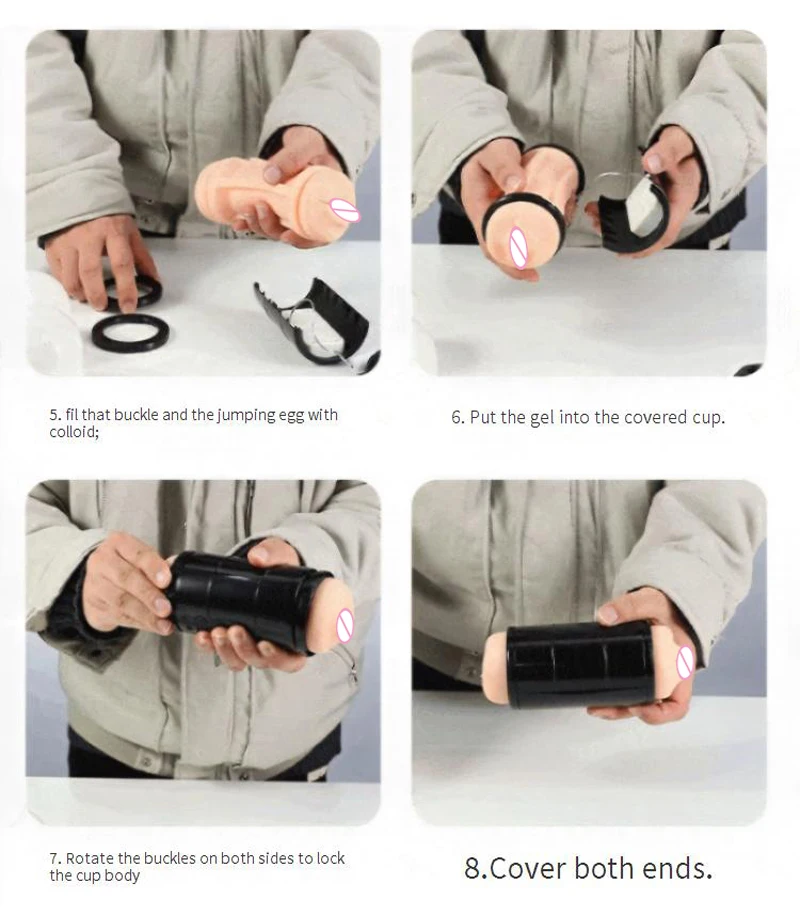 5. fil that buckle and the jumping egg with colloid;

6. Put the gel into the covered cup.

7. Rotate the buckles on both sides to lock the cup body

8.Cover both ends.