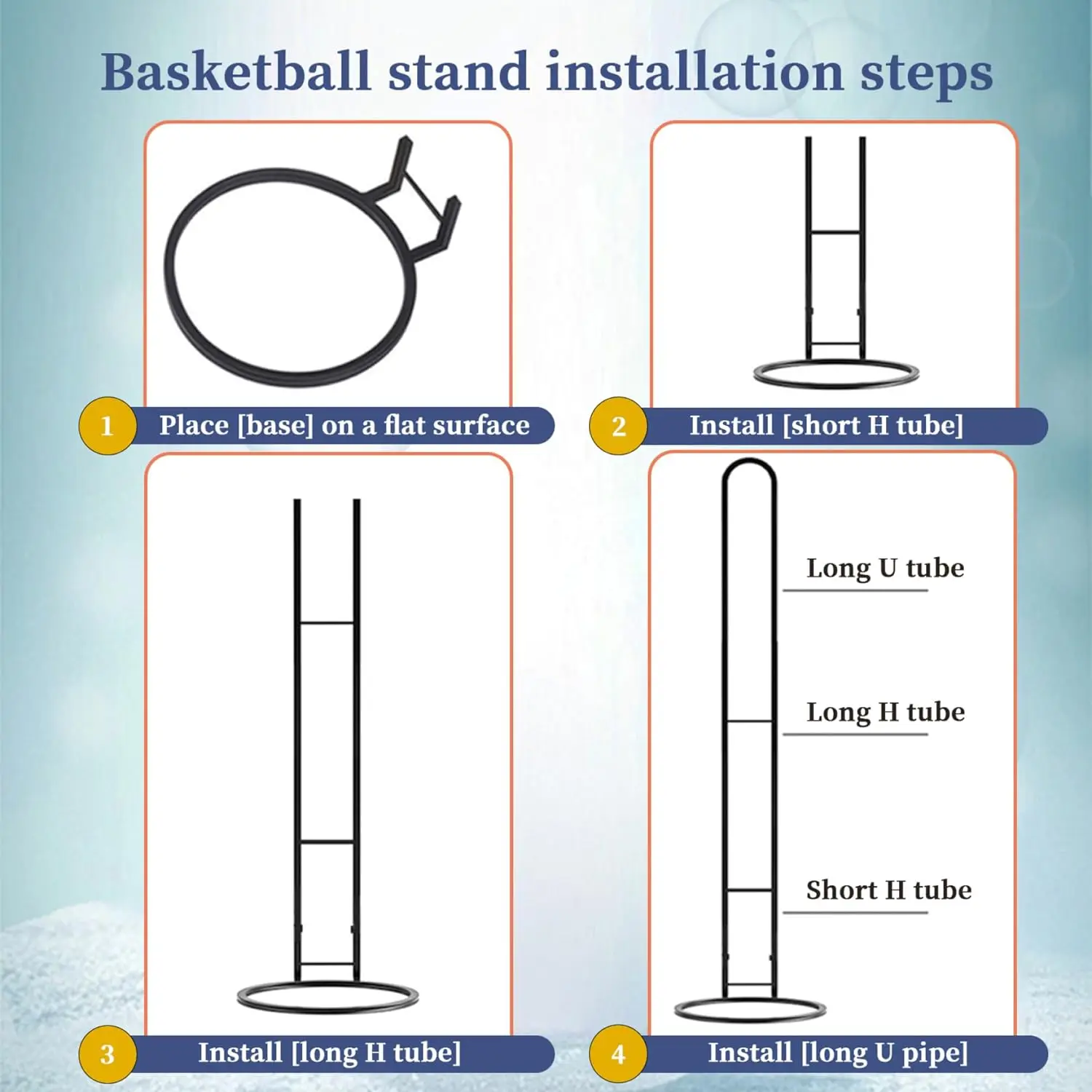 Basketball stand installation steps

1 Place [base] on a flat surface

2 Install [short H tube]

3 Install [long H tube]

Long U tube

Long H tube

Short H tube

4 Install [long U pipe]