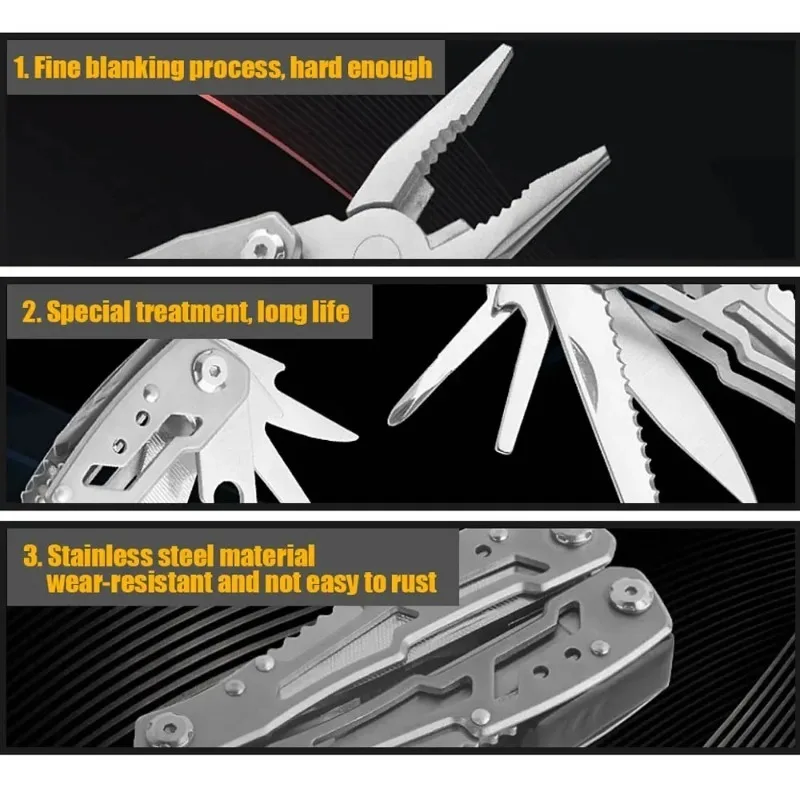 1. Fine blanking process, hard enough

2. Special treatment, long life

3. Stainless steel material wear-resistant and not easy to rust