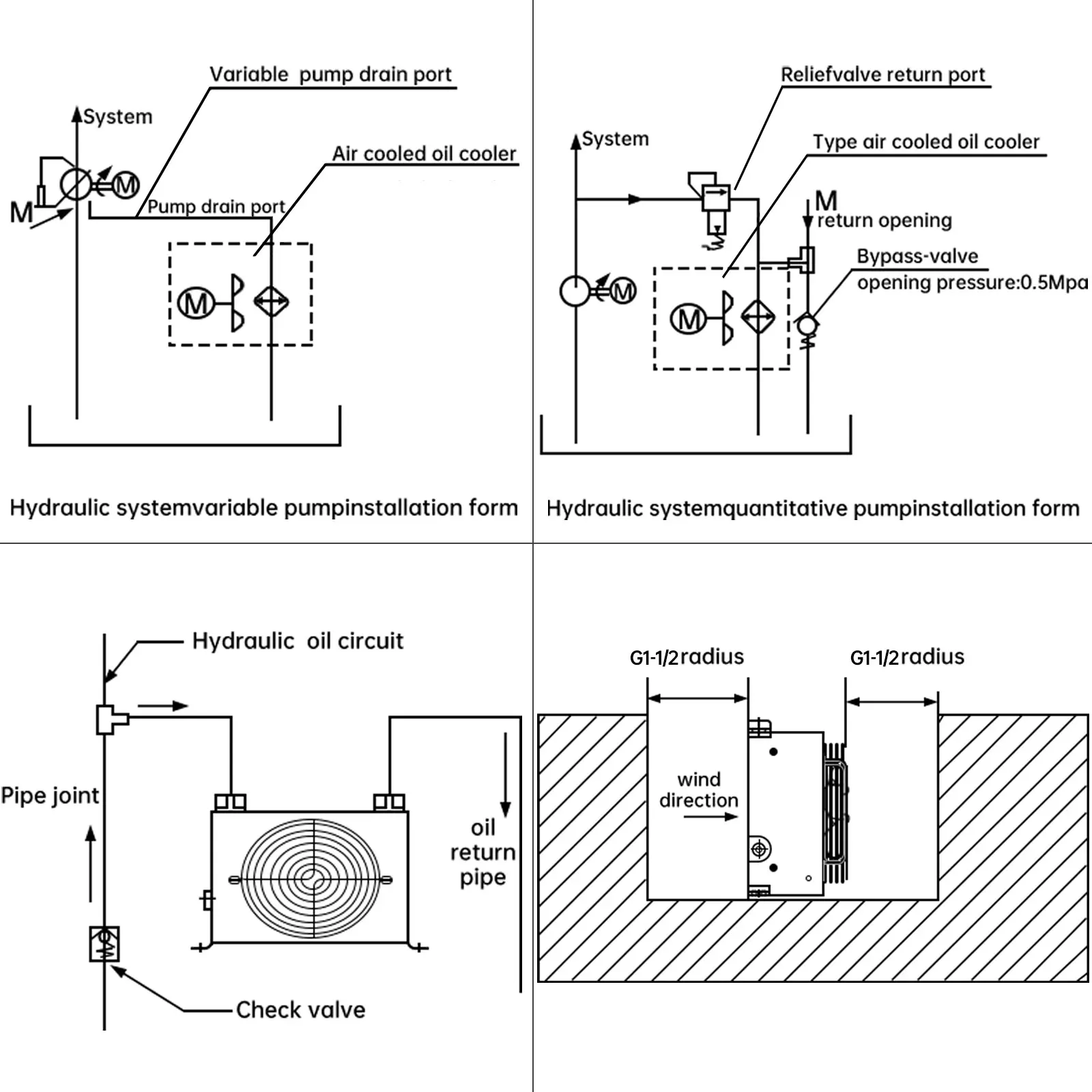 Variable pump drain port

System

Air cooled oil cooler

M

M

Pump drain port

M

Hydraulic systemvariable pumpinstallation form

Reliefvalve return port

System

Type air cooled oil cooler

M

return opening

Bypass-valve

opening pressure:0.5Mpa

M

M

Hydraulic systemquantitative pumpinstallation form

Hydraulic oil circuit

Pipe joint

oil return pipe

Check valve

G1-1/2radius

G1-1/2radius

wind direction