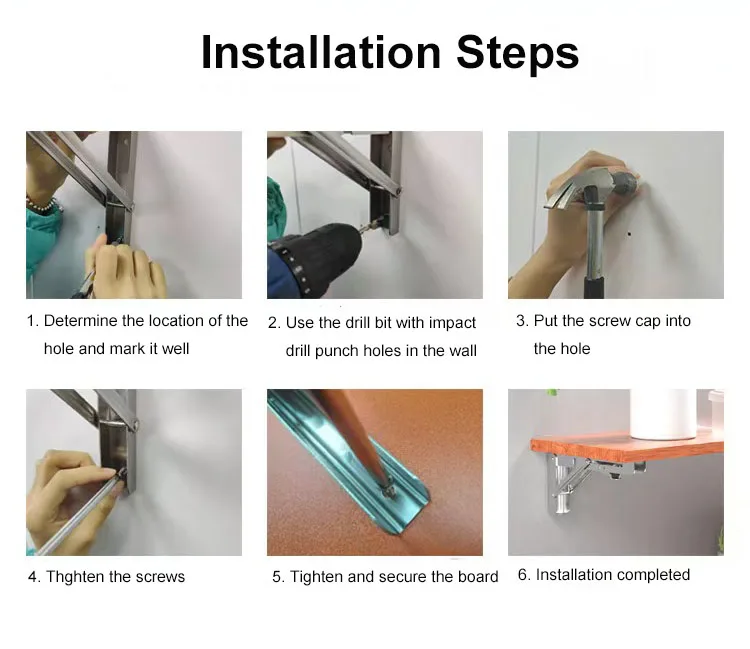 Installation Steps

1. Determine the location of the hole and mark it well

2. Use the drill bit with impact drill punch holes in the wall

3. Put the screw cap into the hole

4. Thghten the screws

5. Tighten and secure the board

6. Installation completed