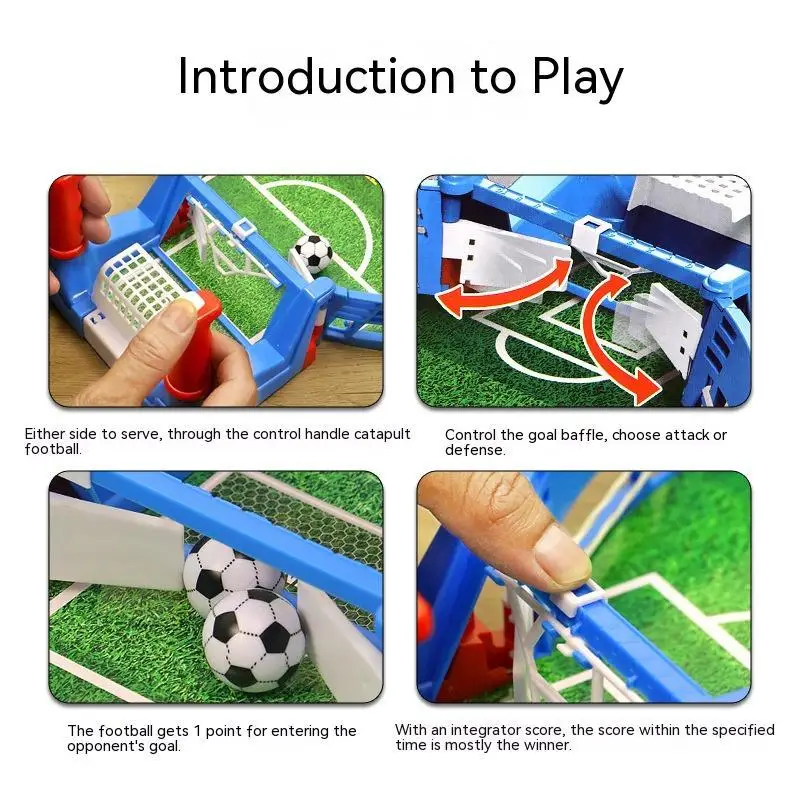 Introduction to Play

Either side to serve, through the control handle catapult football.

Control the goal baffle, choose attack or defense.

The football gets 1 point for entering the opponent's goal.

With an integrator score, the score within the specified time is mostly the winner.