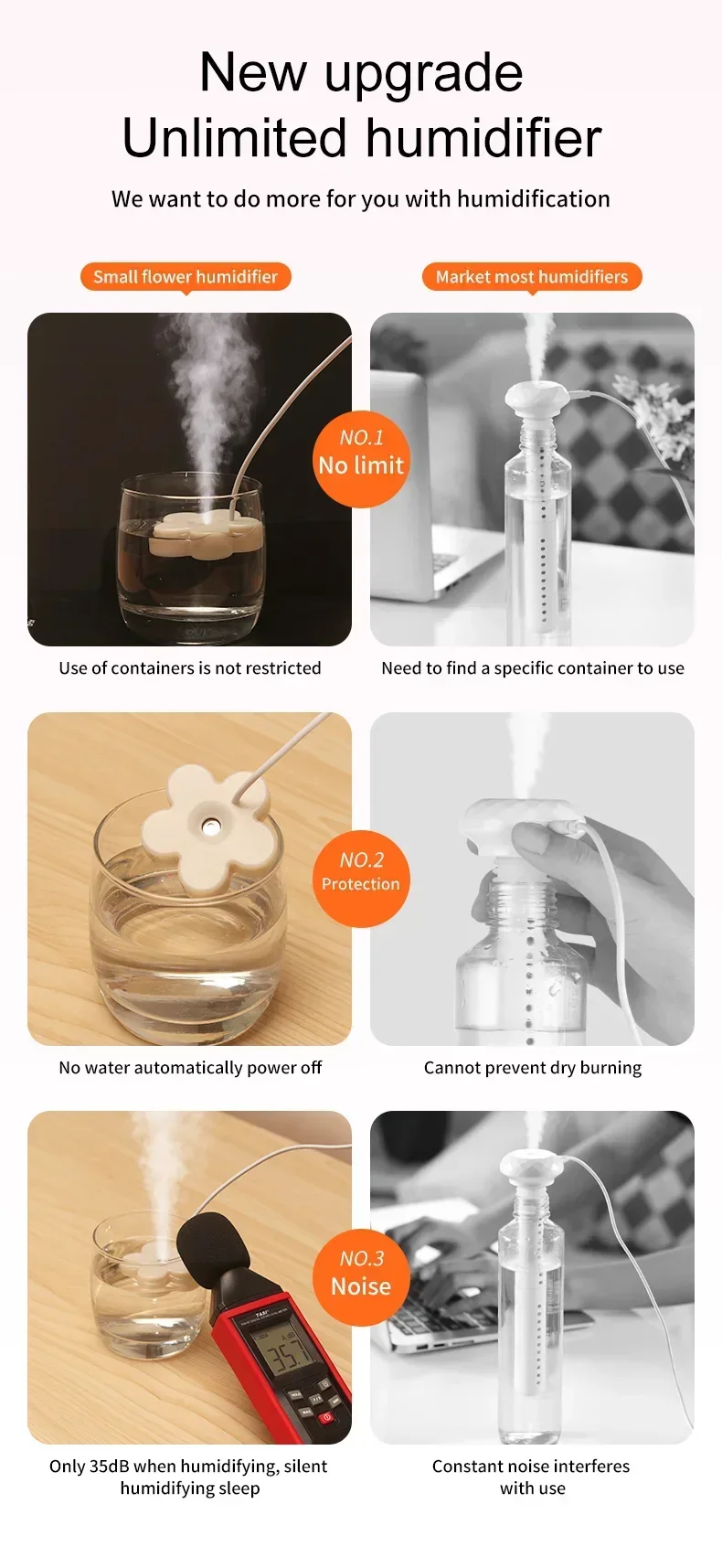 New upgrade
Unlimited humidifier

We want to do more for you with humidification

Small flower humidifier

Market most humidifiers

NO.1
No limit

Use of containers is not restricted

Need to find a specific container to use

NO.2
Protection

No water automatically power off

Cannot prevent dry burning

NO.3
Noise

TASI

35.7

Only 35dB when humidifying, silent humidifying sleep

Constant noise interferes with use