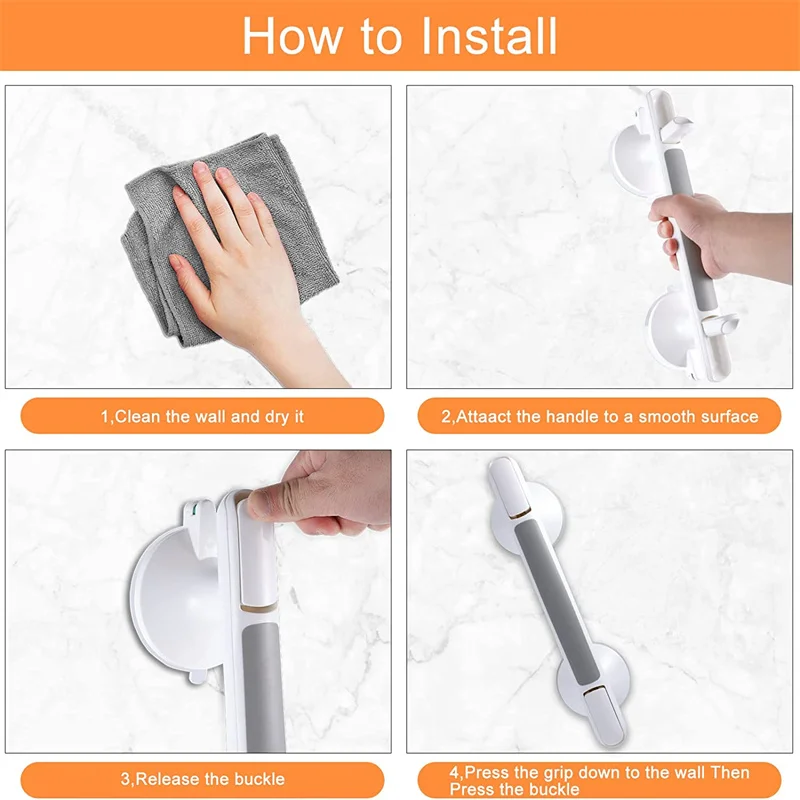 How to Install

1,Clean the wall and dry it

2,Attaact the handle to a smooth surface

3,Release the buckle

4,Press the grip down to the wall Then Press the buckle