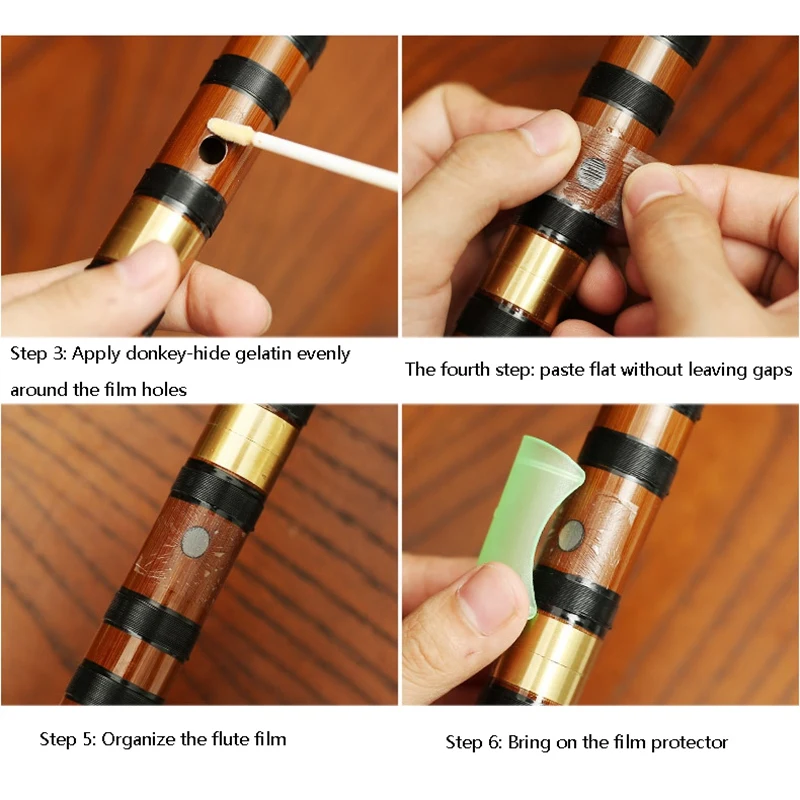 Step 3: Apply donkey-hide gelatin evenly around the film holes

The fourth step: paste flat without leaving gaps

Step 5: Organize the flute film

Step 6: Bring on the film protector