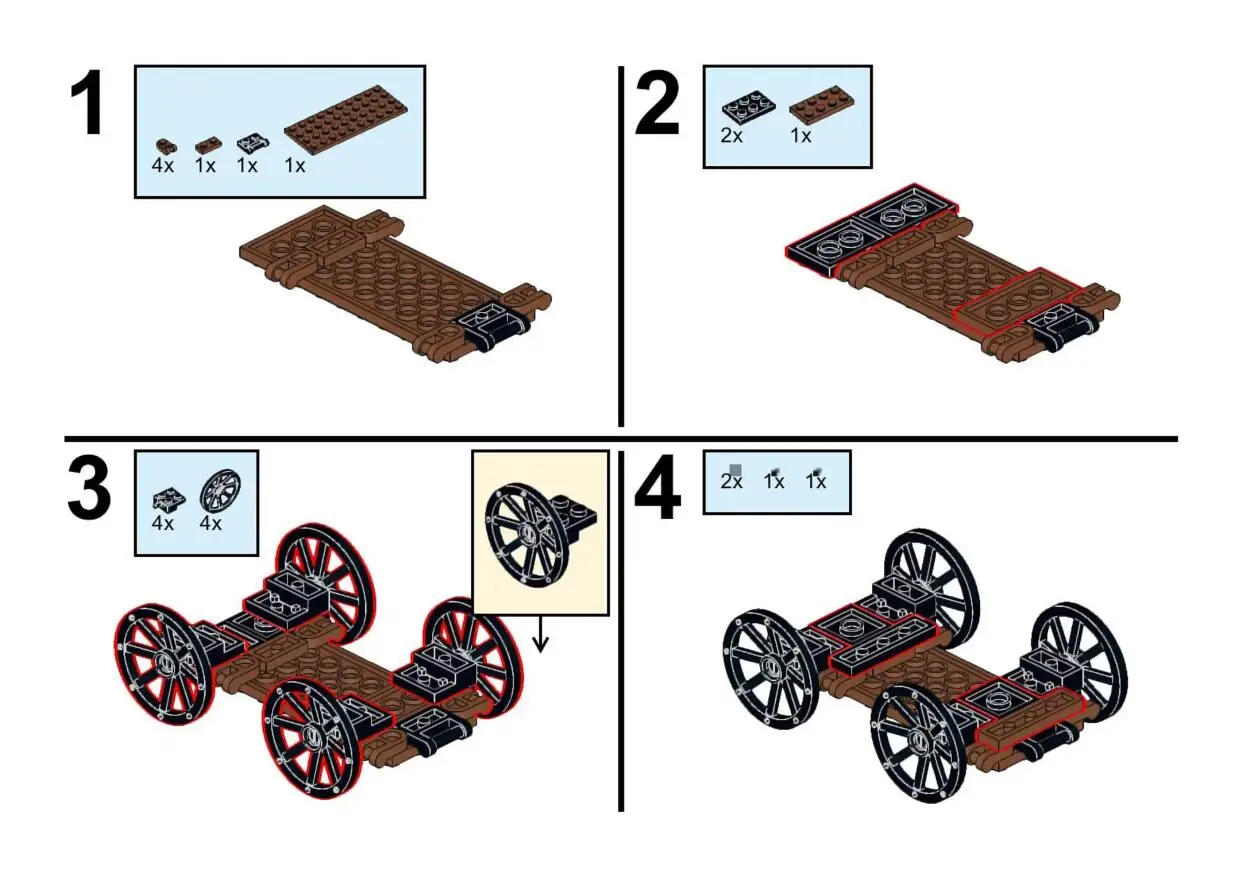 1

4x 1x 1x 1x

2

2x 1x

3

4x 4x

4

2x 1x 1x