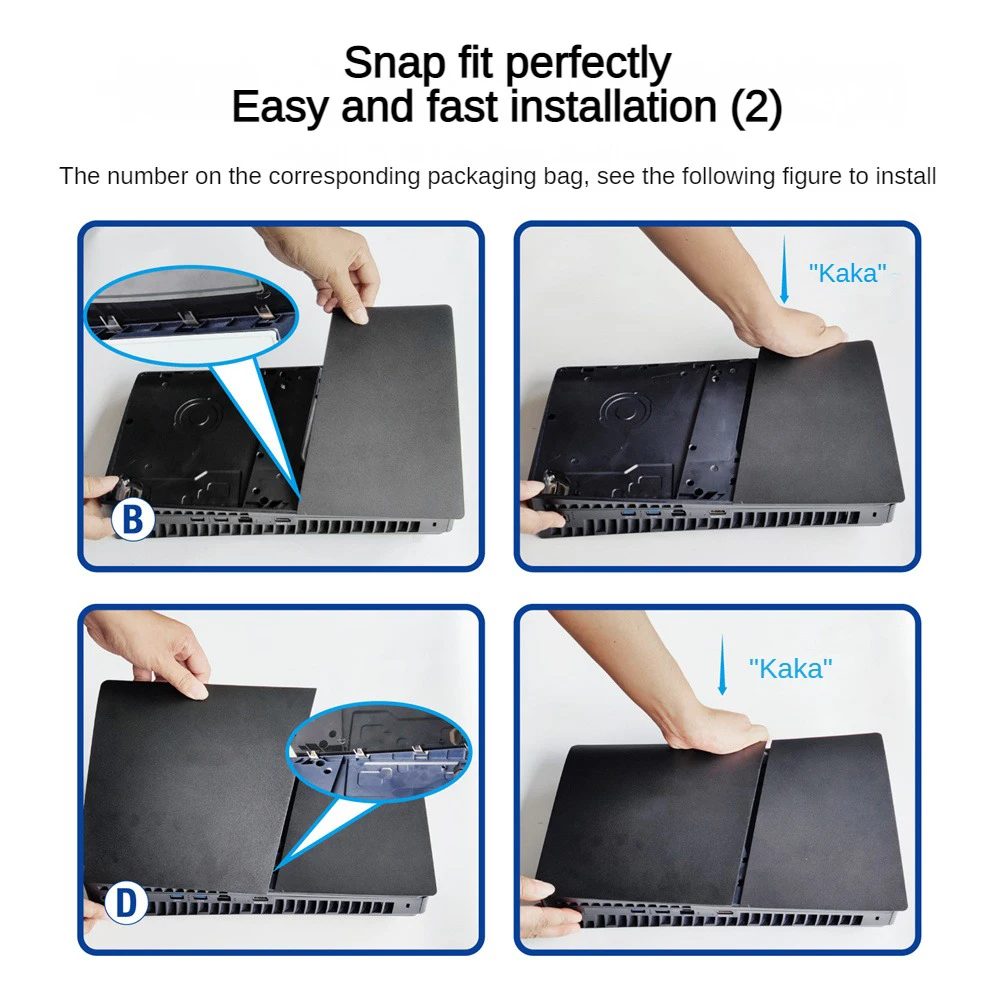 Snap fit perfectly
Easy and fast installation (2)

The number on the corresponding packaging bag, see the following figure to install

B

"Kaka"

D

"Kaka"