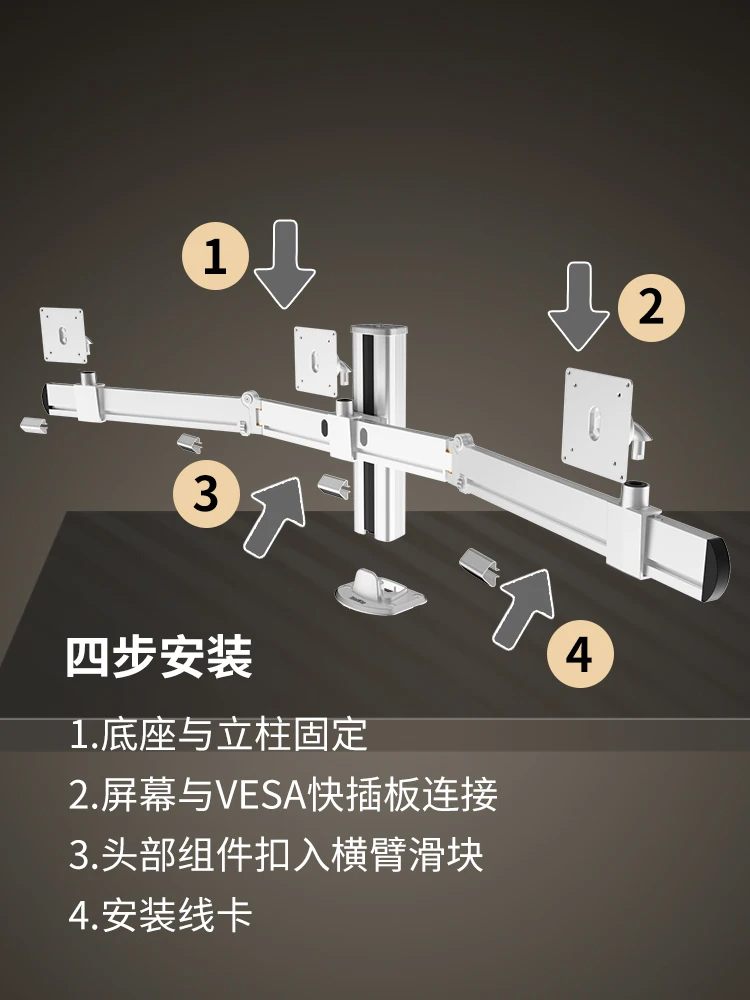 1

2

3

4

四步安装

1.底座与立柱固定

2.屏幕与VESA快插板连接

3.头部组件扣入横臂滑块

4.安装线卡