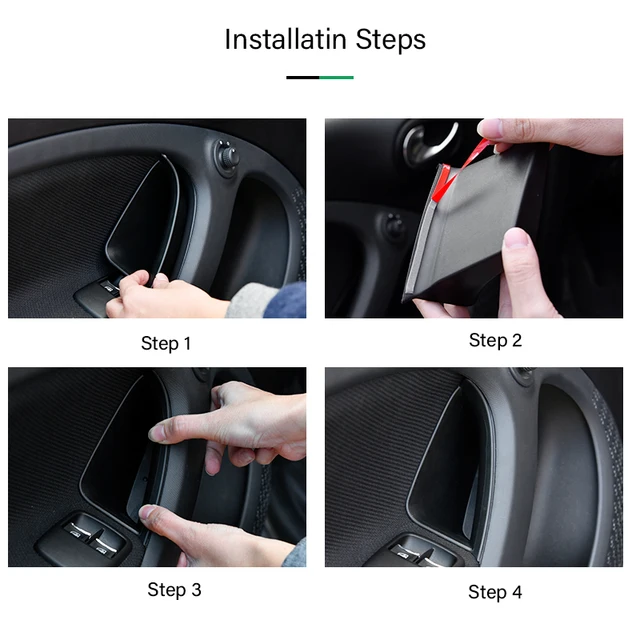 Installatin Steps

Step 1

Step 2

Step 3

Step 4