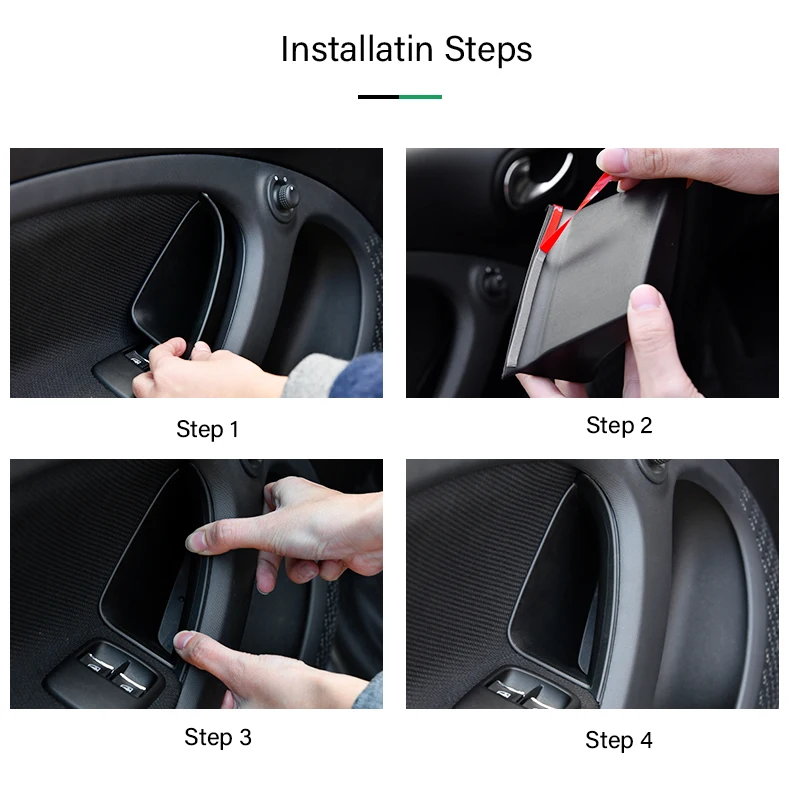 Installatin Steps

Step 1

Step 2

Step 3

Step 4