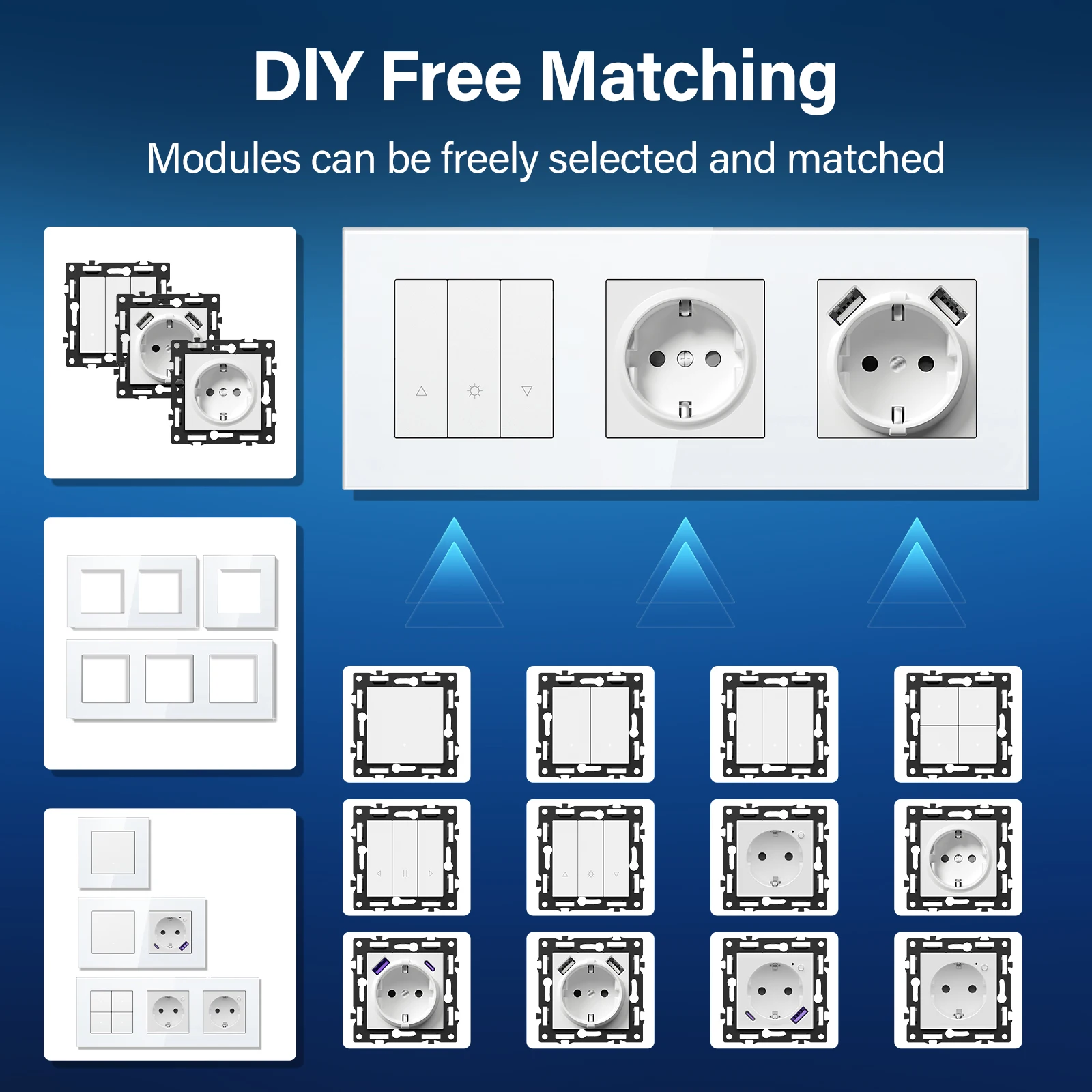 DIY Free Matching

Modules can be freely selected and matched