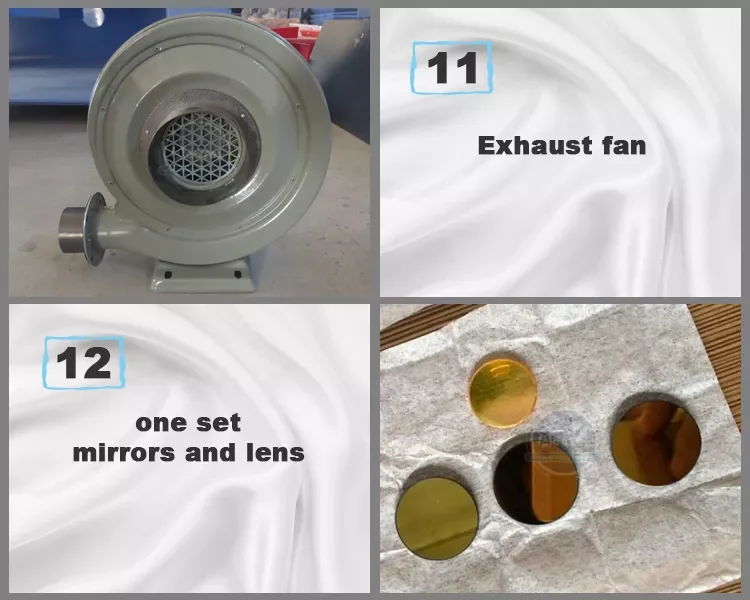 11

Exhaust fan

12

one set
mirrors and lens