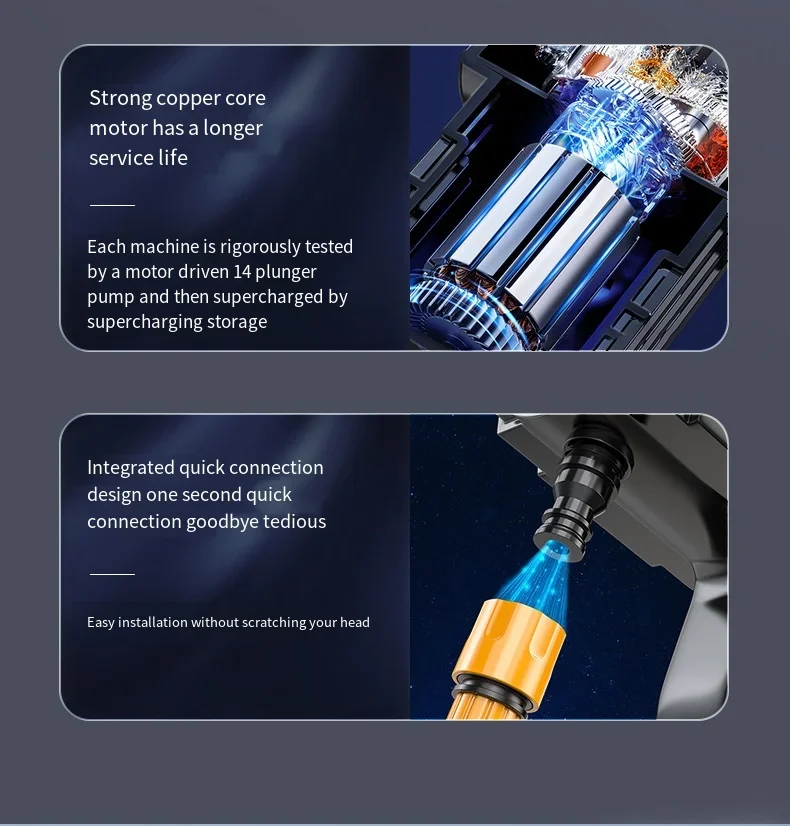 Strong copper core motor has a longer service life

Each machine is rigorously tested by a motor driven 14 plunger pump and then supercharged by supercharging storage

Integrated quick connection design one second quick connection goodbye tedious

Easy installation without scratching your head