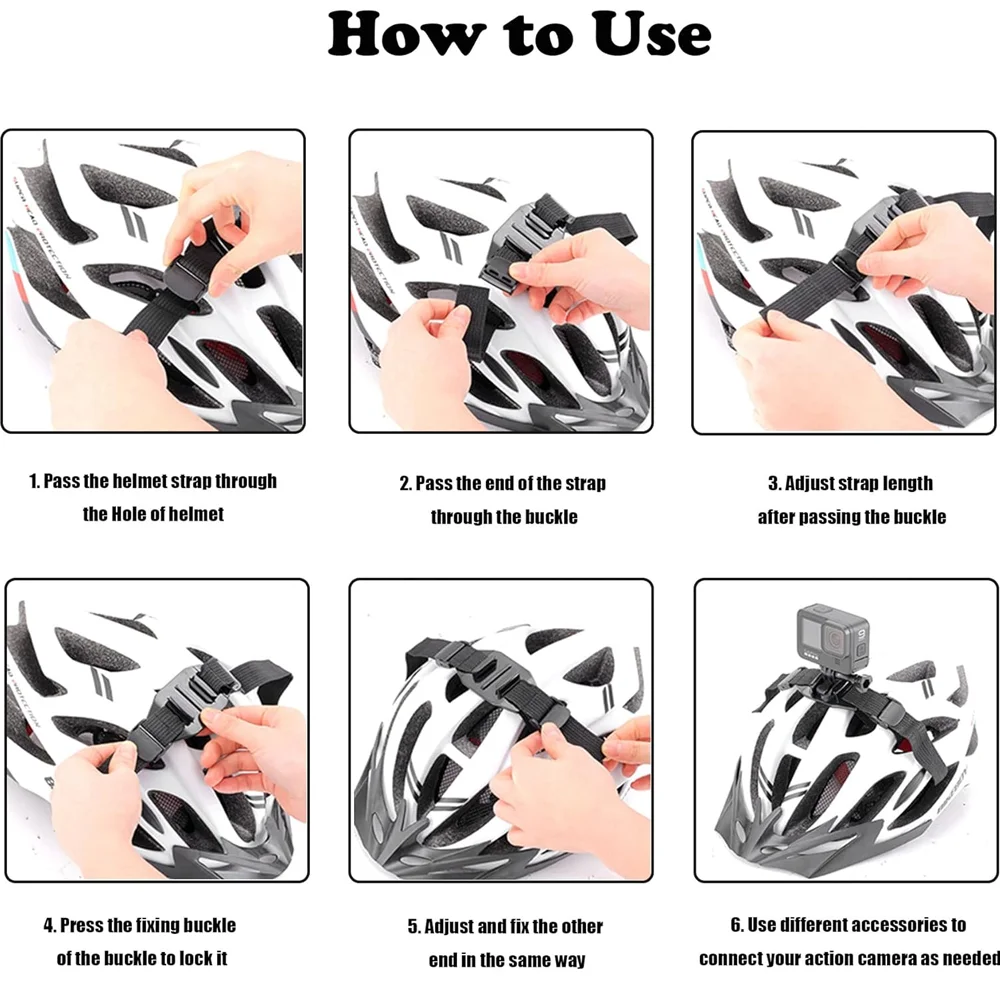 How to Use

1. Pass the helmet strap through the Hole of helmet

2. Pass the end of the strap through the buckle

3. Adjust strap length after passing the buckle

4. Press the fixing buckle of the buckle to lock it

5. Adjust and fix the other end in the same way

6. Use different accessories to connect your action camera as needed