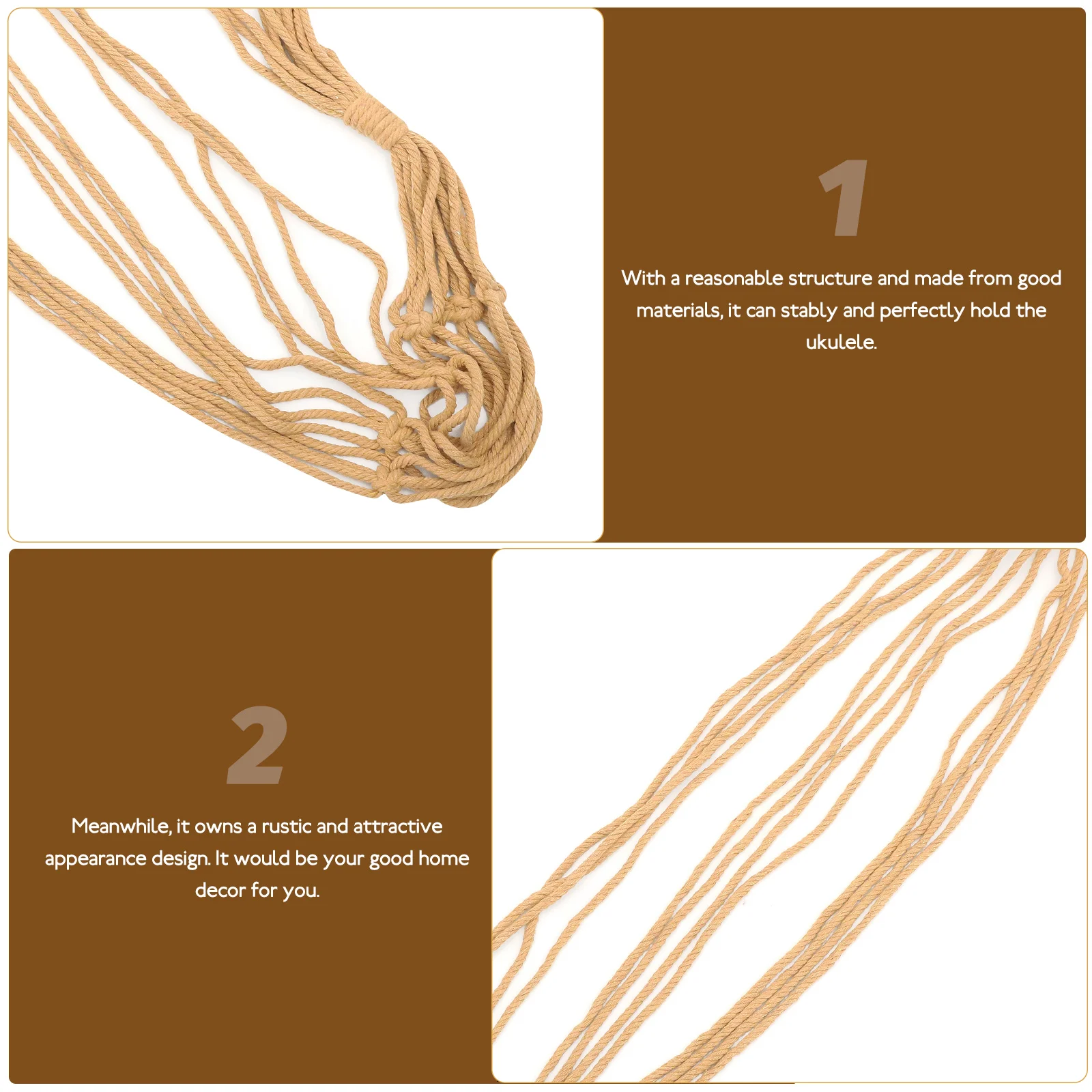 1

With a reasonable structure and made from good materials, it can stably and perfectly hold the ukulele.

2

Meanwhile, it owns a rustic and attractive appearance design. It would be your good home decor for you.