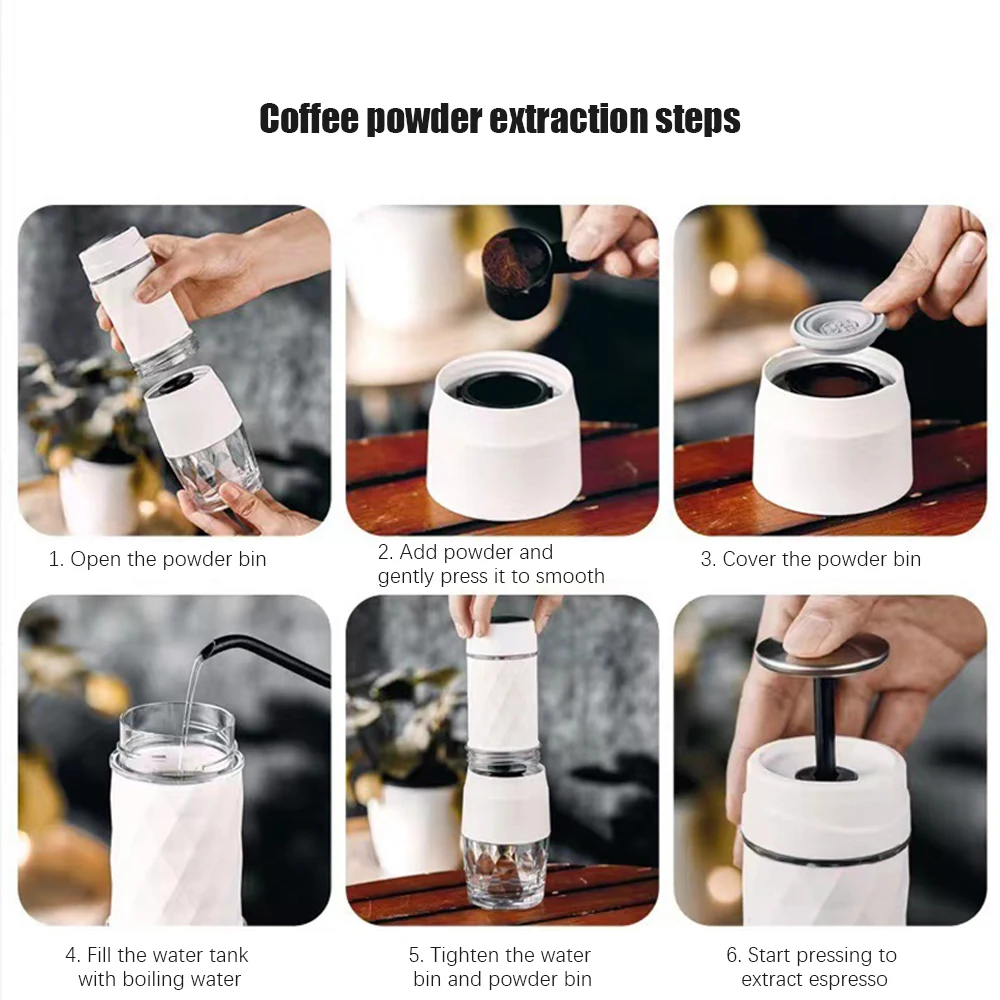 Coffee powder extraction steps

1. Open the powder bin

2. Add powder and gently press it to smooth

3. Cover the powder bin

4. Fill the water tank with boiling water

5. Tighten the water bin and powder bin

6. Start pressing to extract espresso